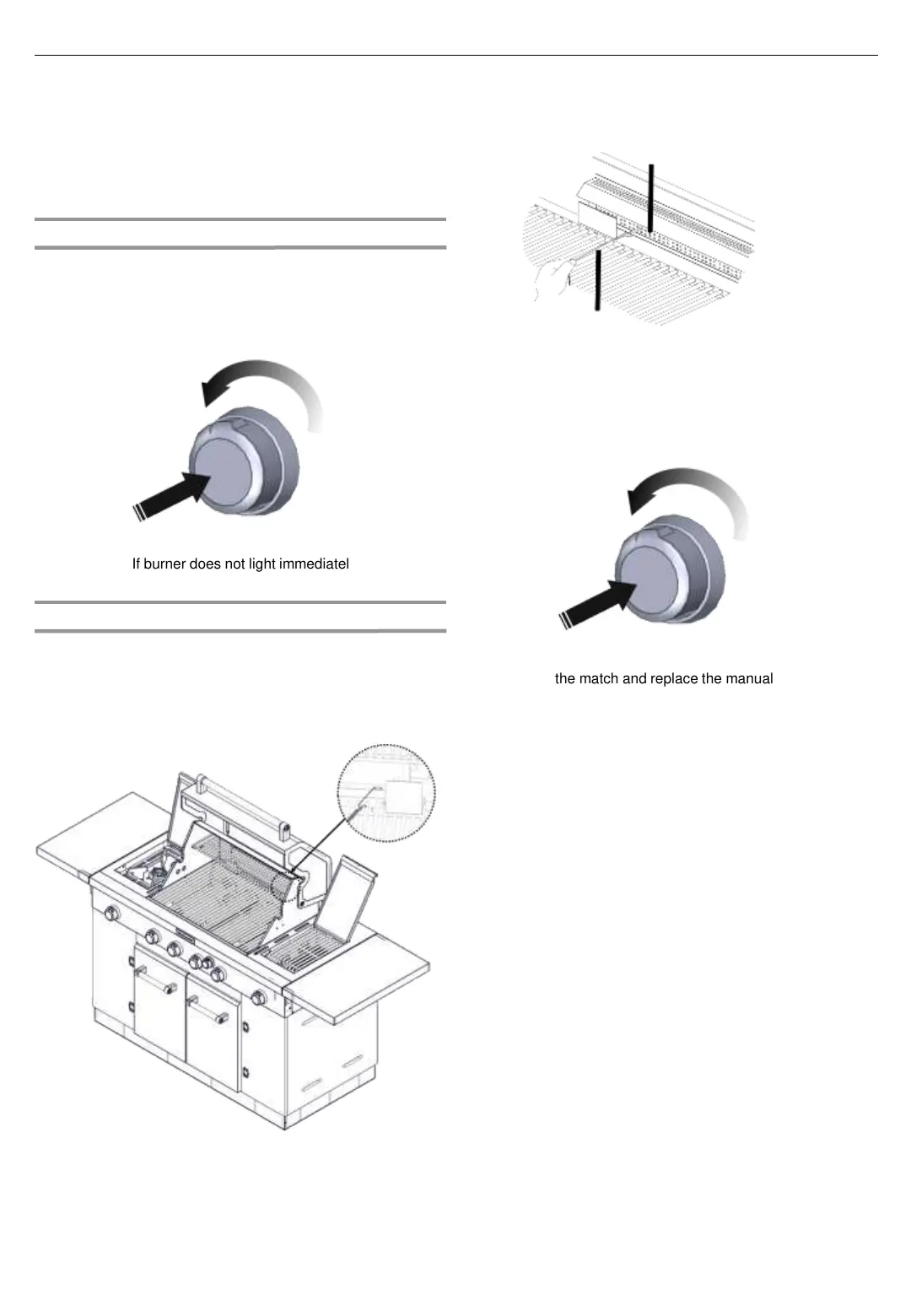 If burner does not light immediatel

the match and replace the manual