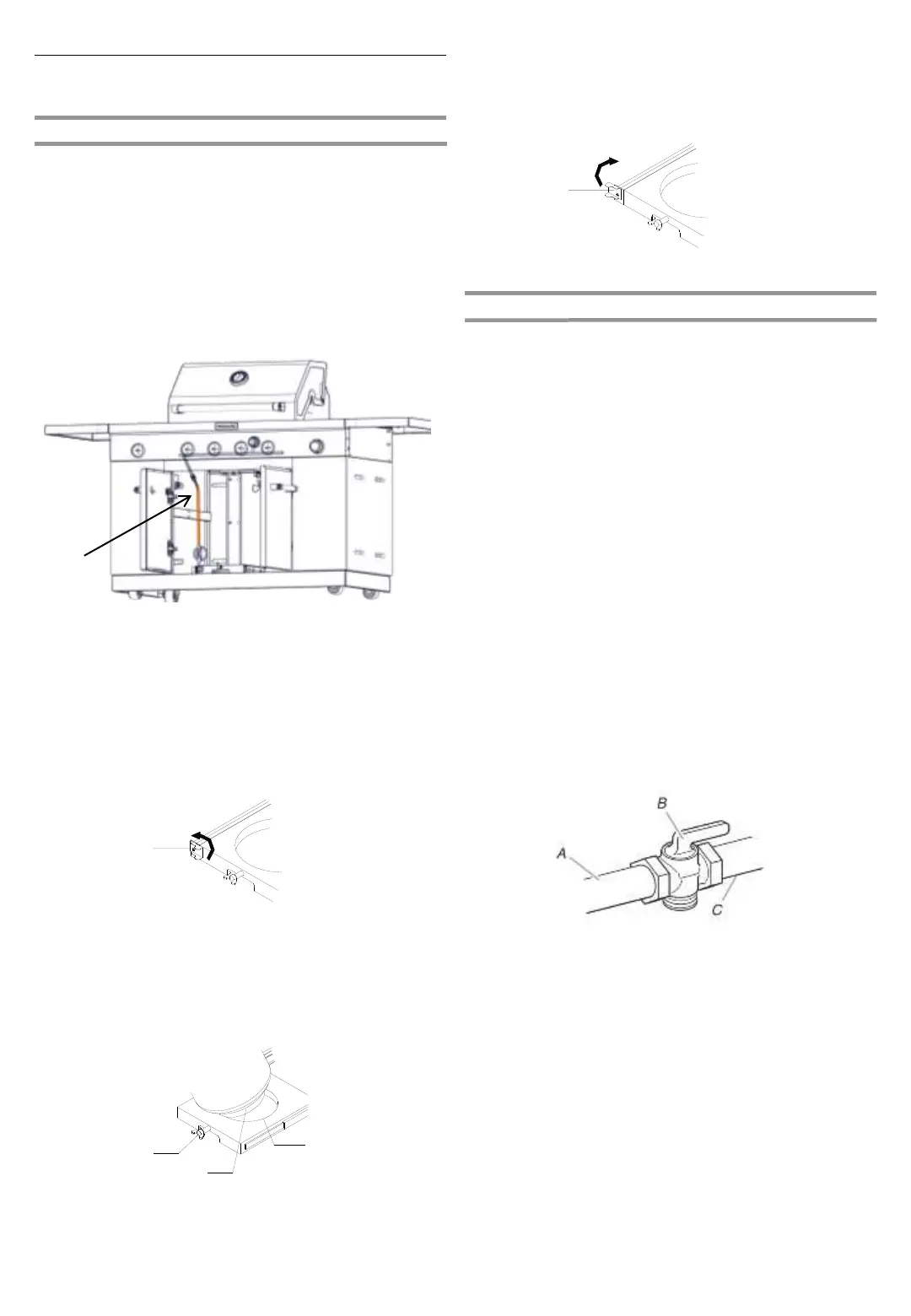 B

A

C