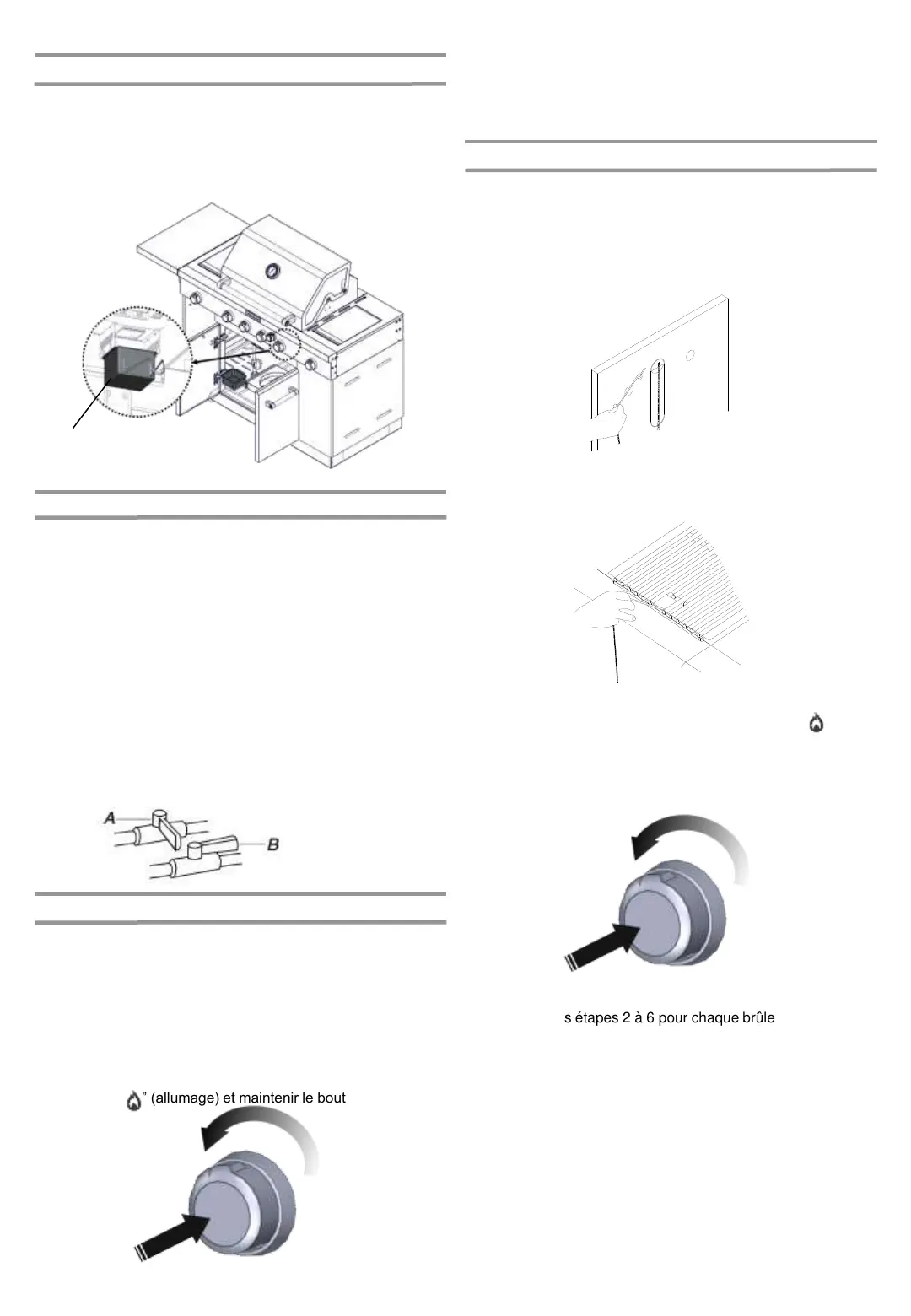 A

B

” (allumage) et maintenir le bout

s étapes 2 à 6 pour chaque brûle