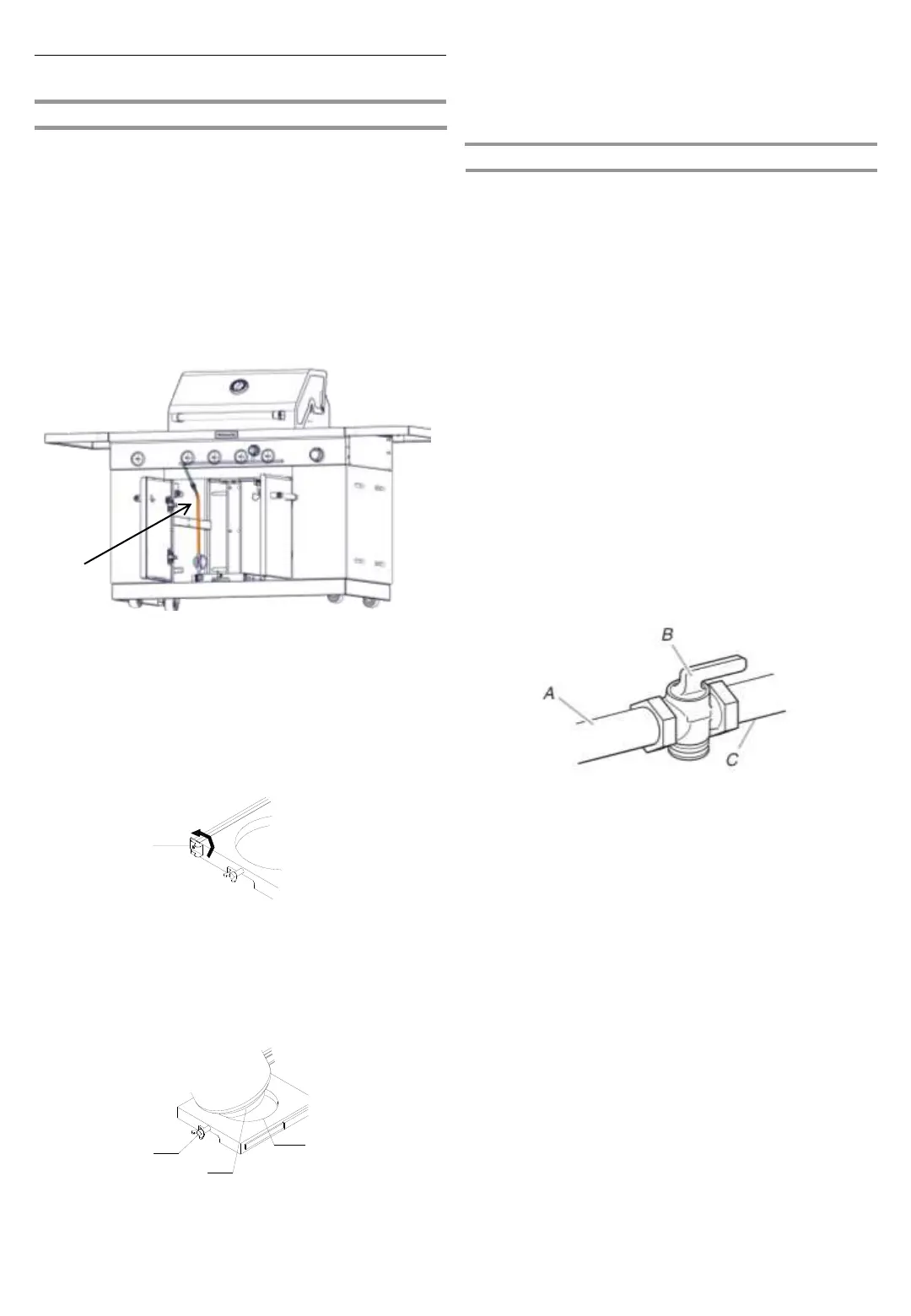 B

A

C