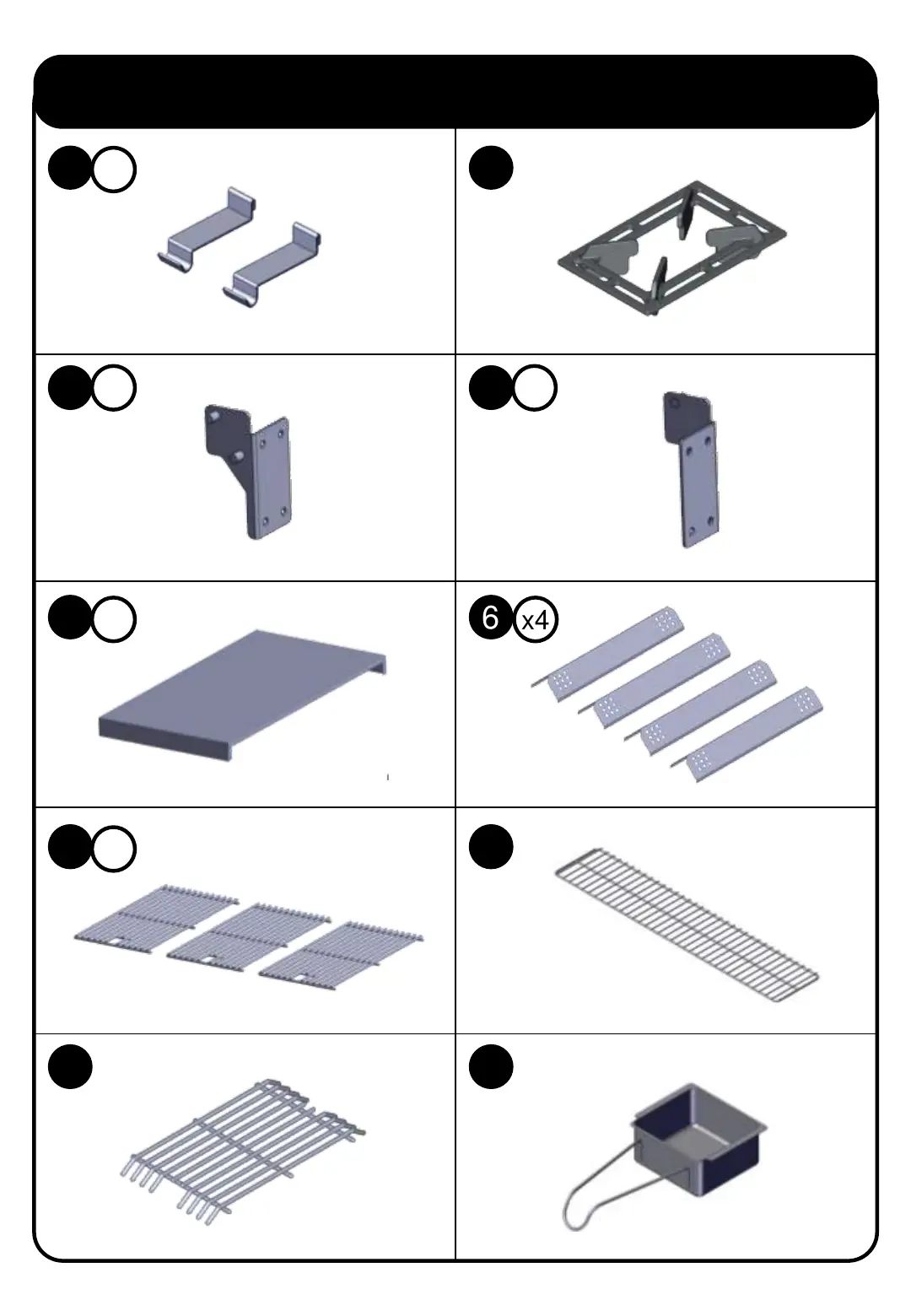 6 x4