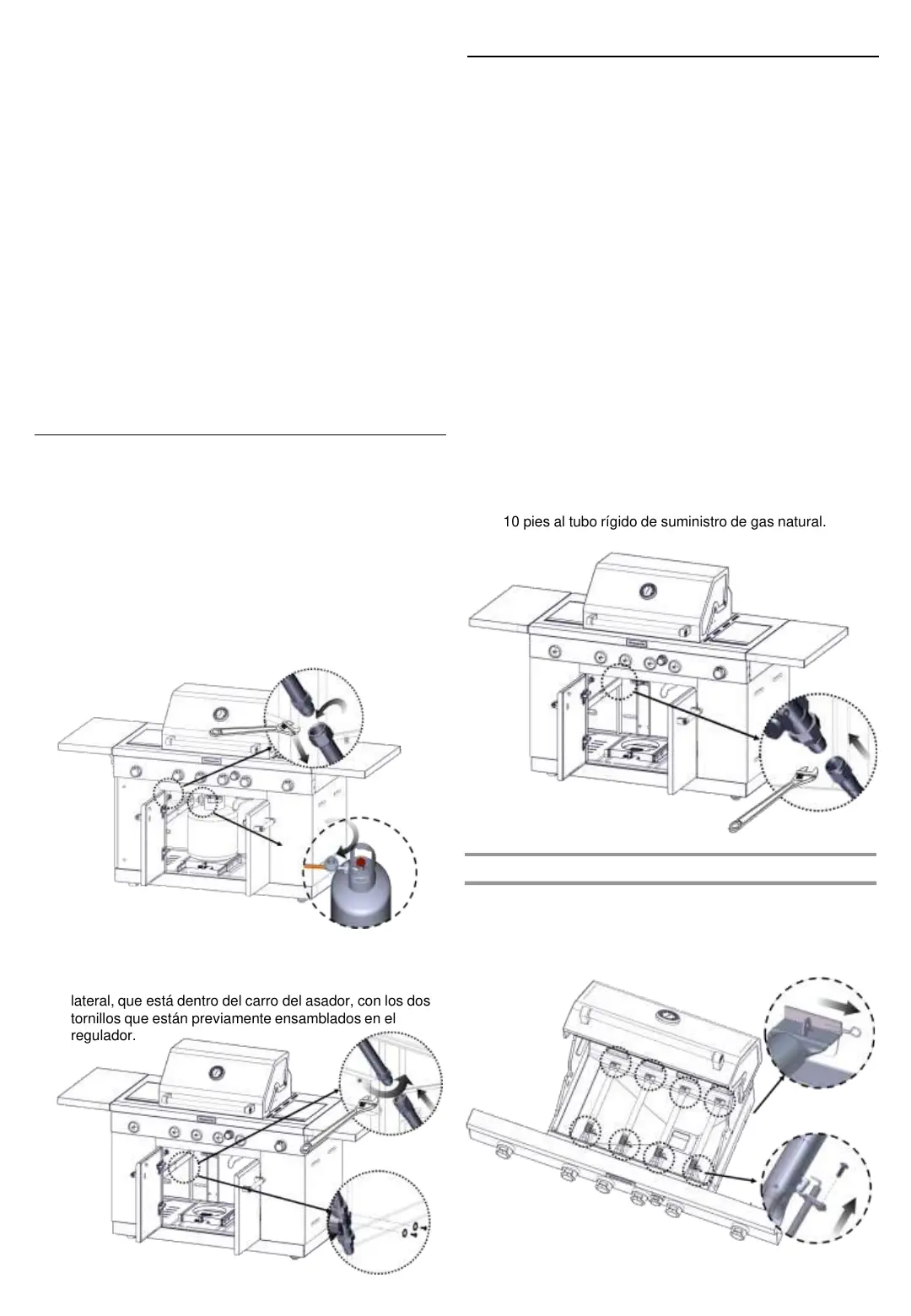 10 pies al tubo rígido de suministro de gas natural.

lateral, que está dentro del carro del asador, con los dos tornillos que están previamente ensamblados en el regulador.