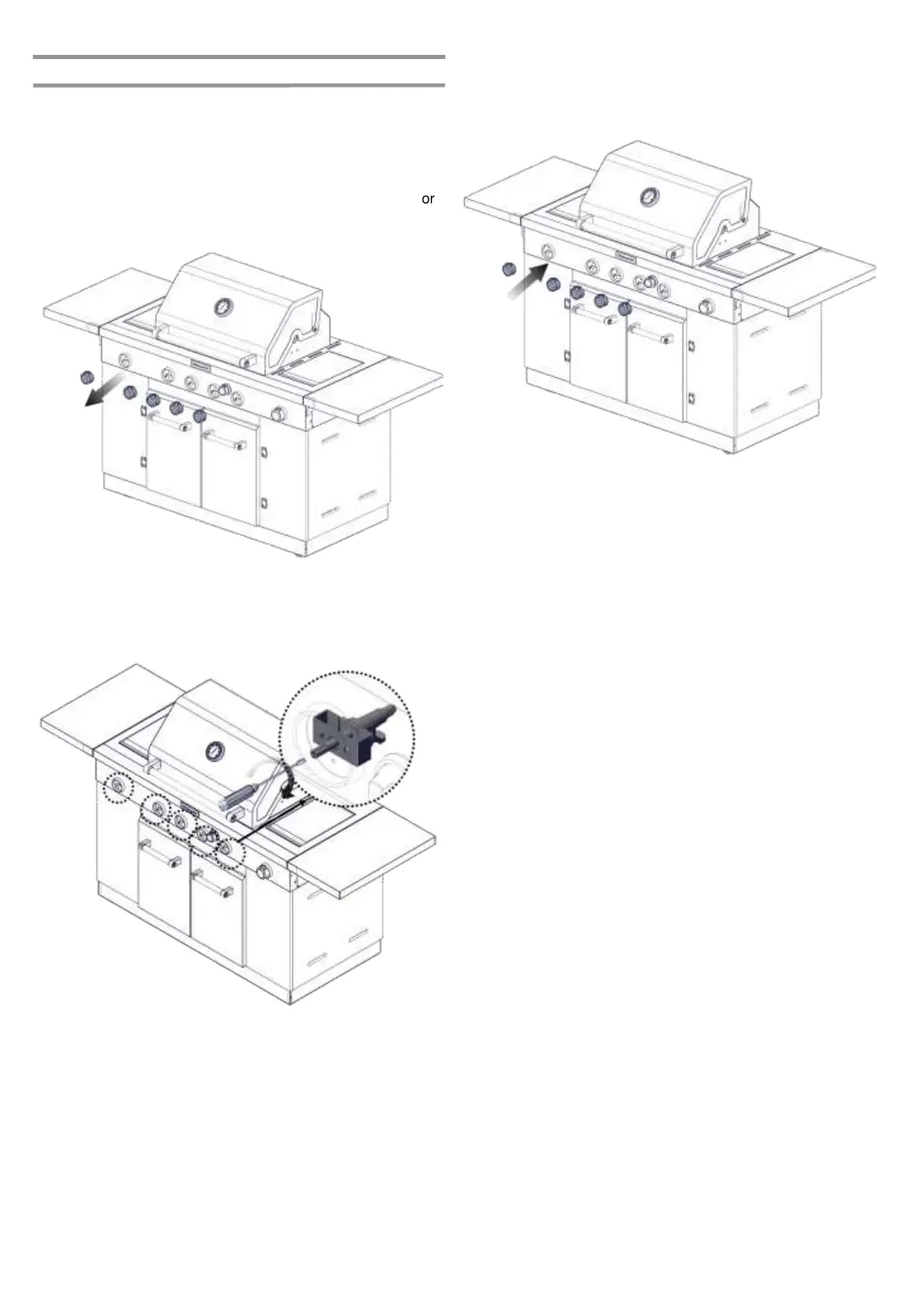 or