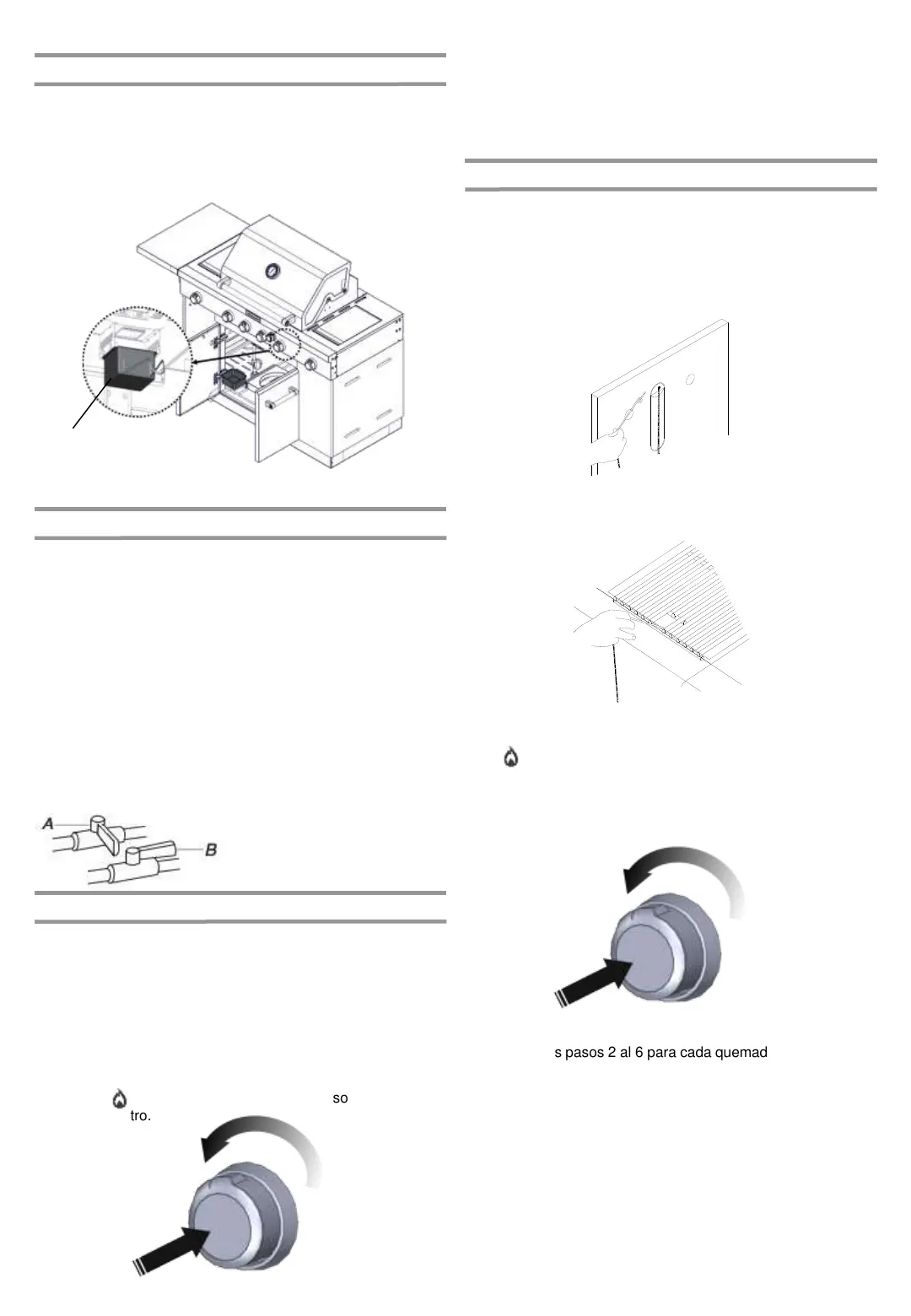 A

B

so
tro.

s pasos 2 al 6 para cada quemad