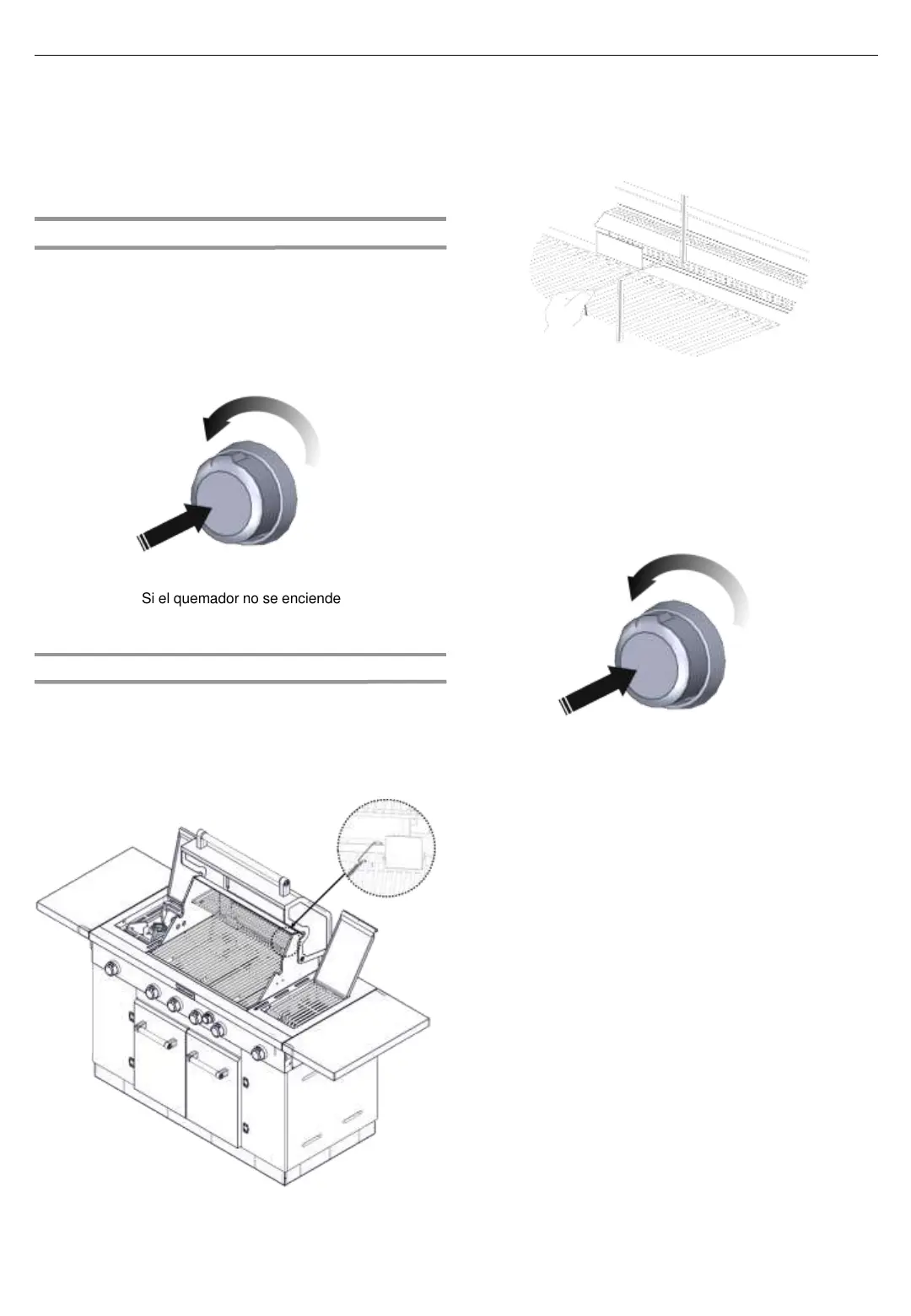 Si el quemador no se enciende