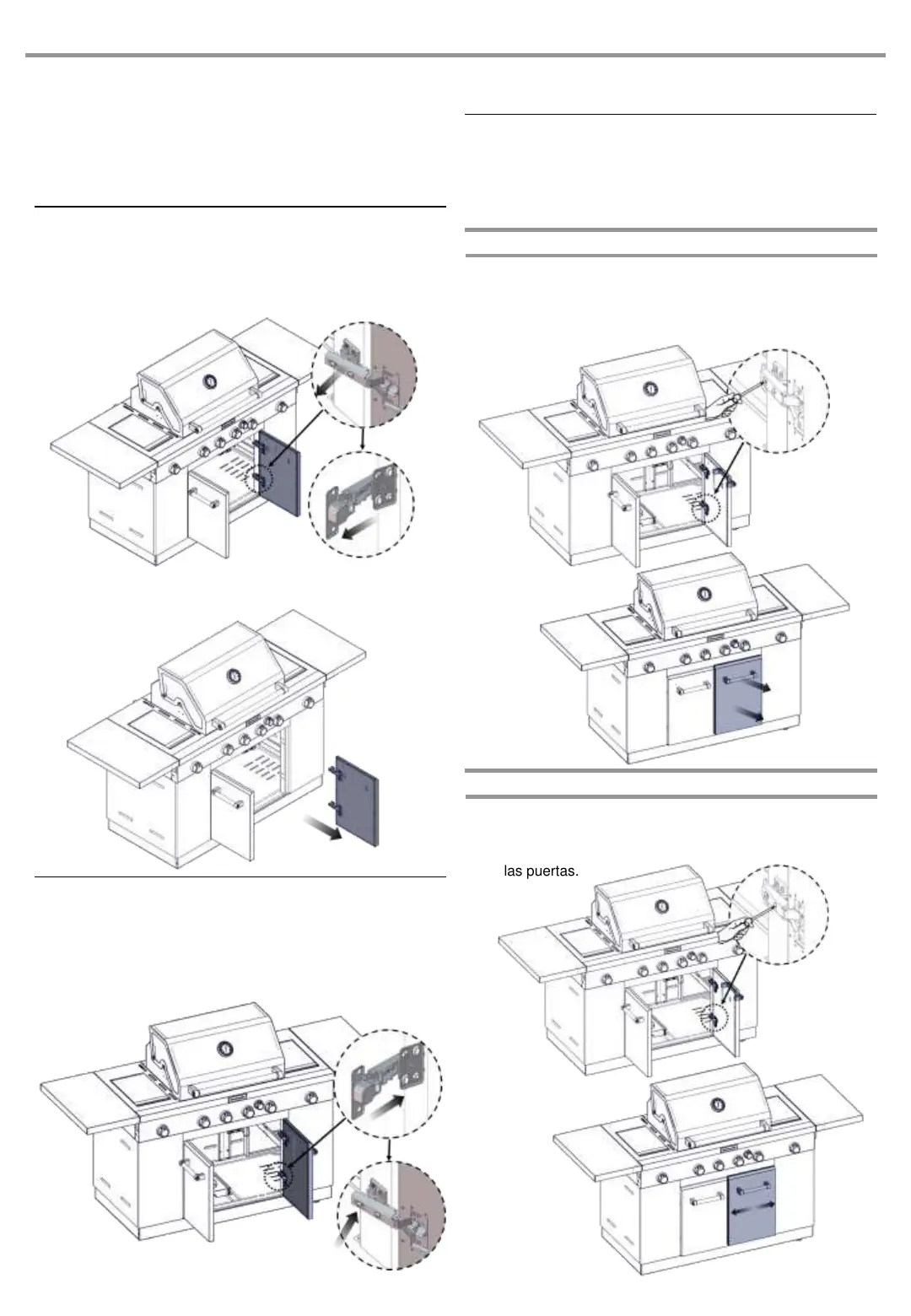 las puertas.