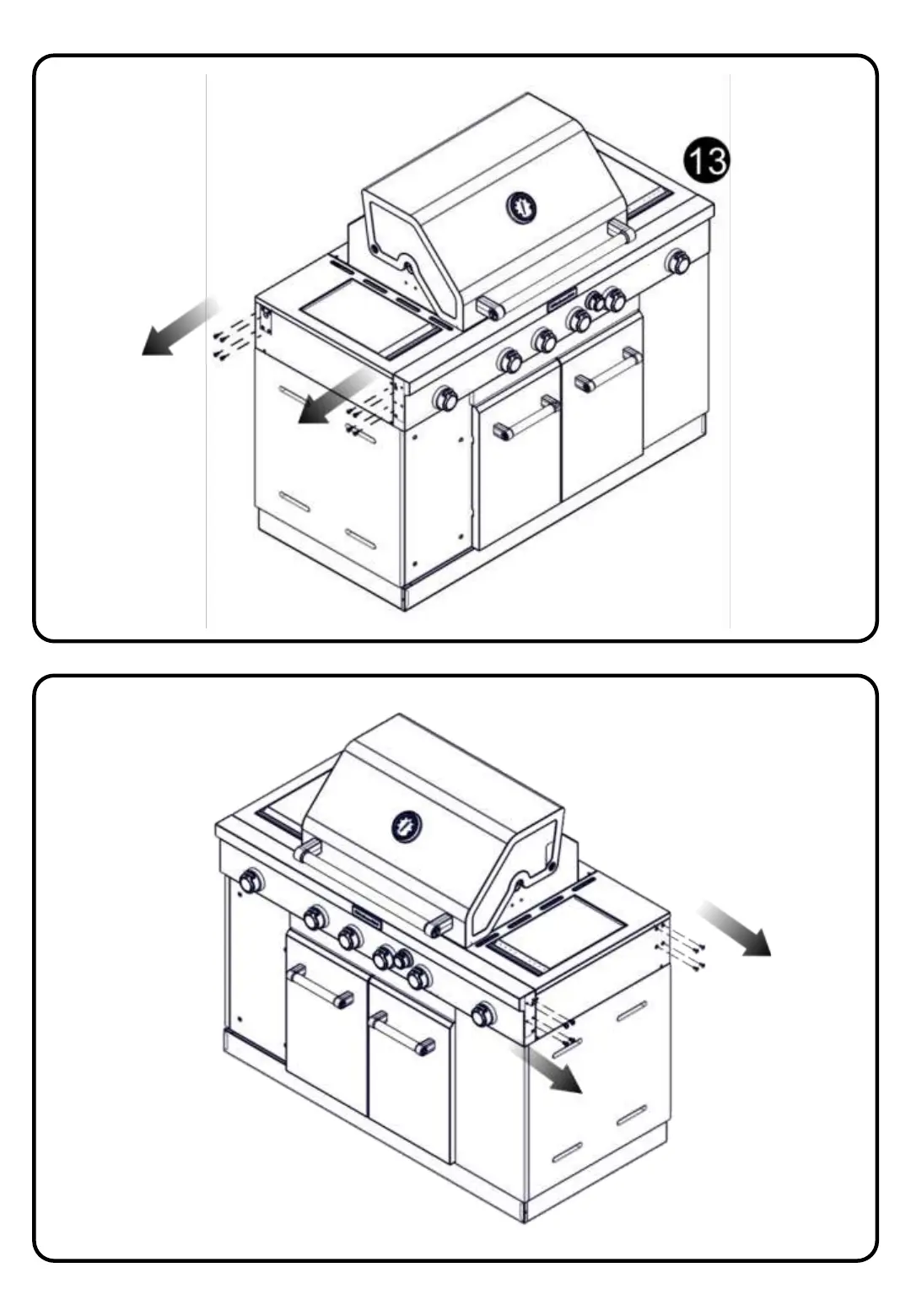 13