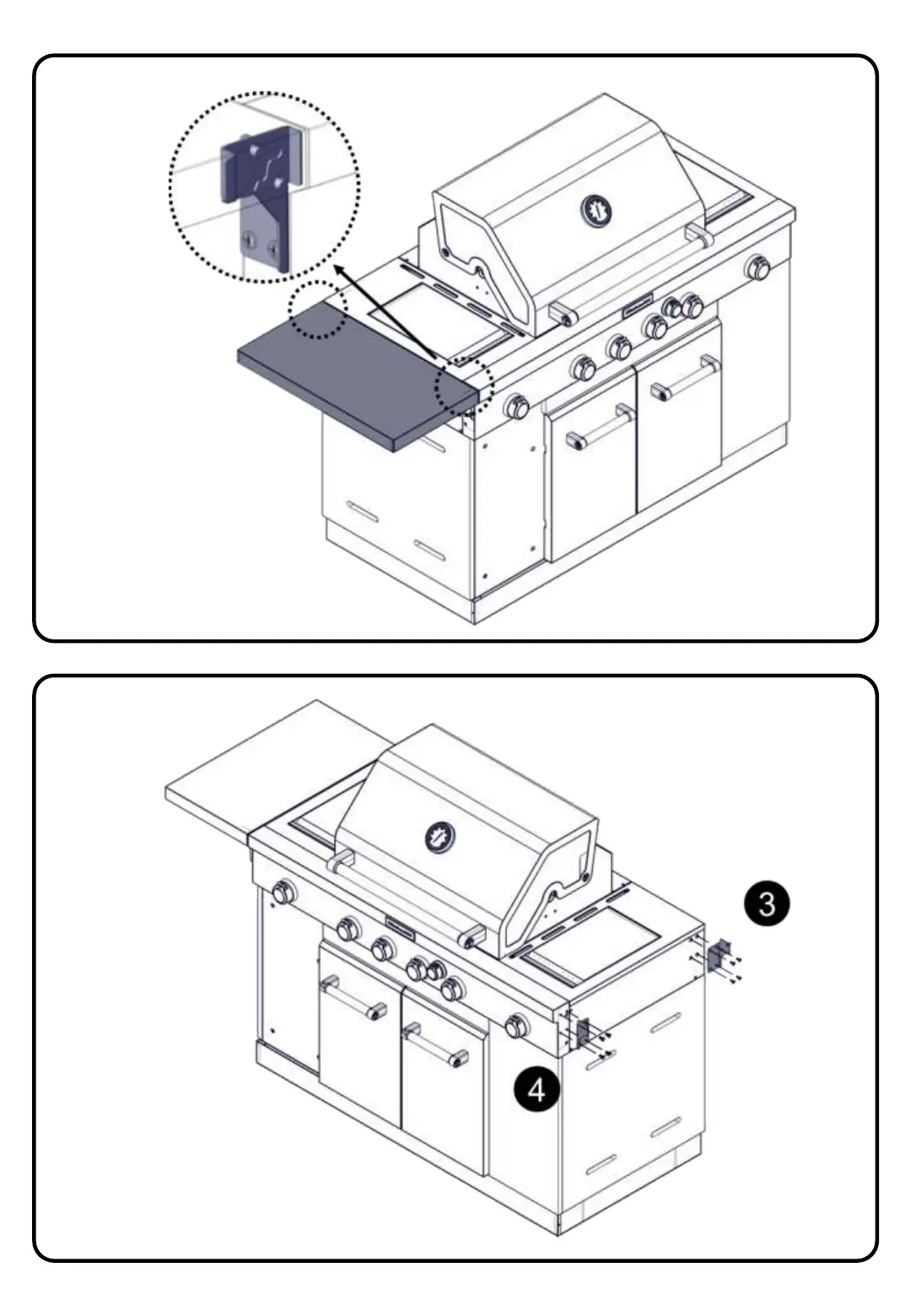 3

4