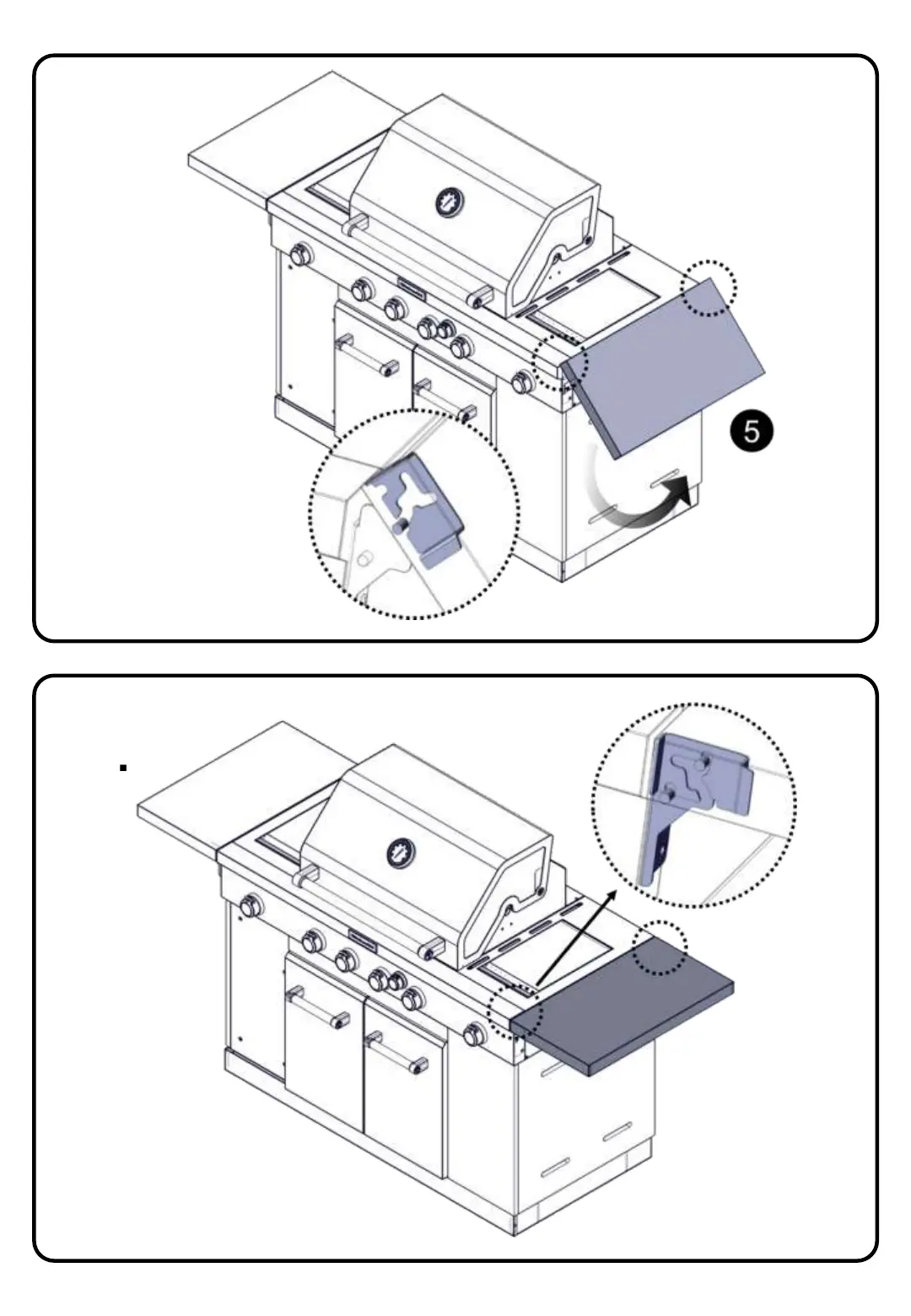 5