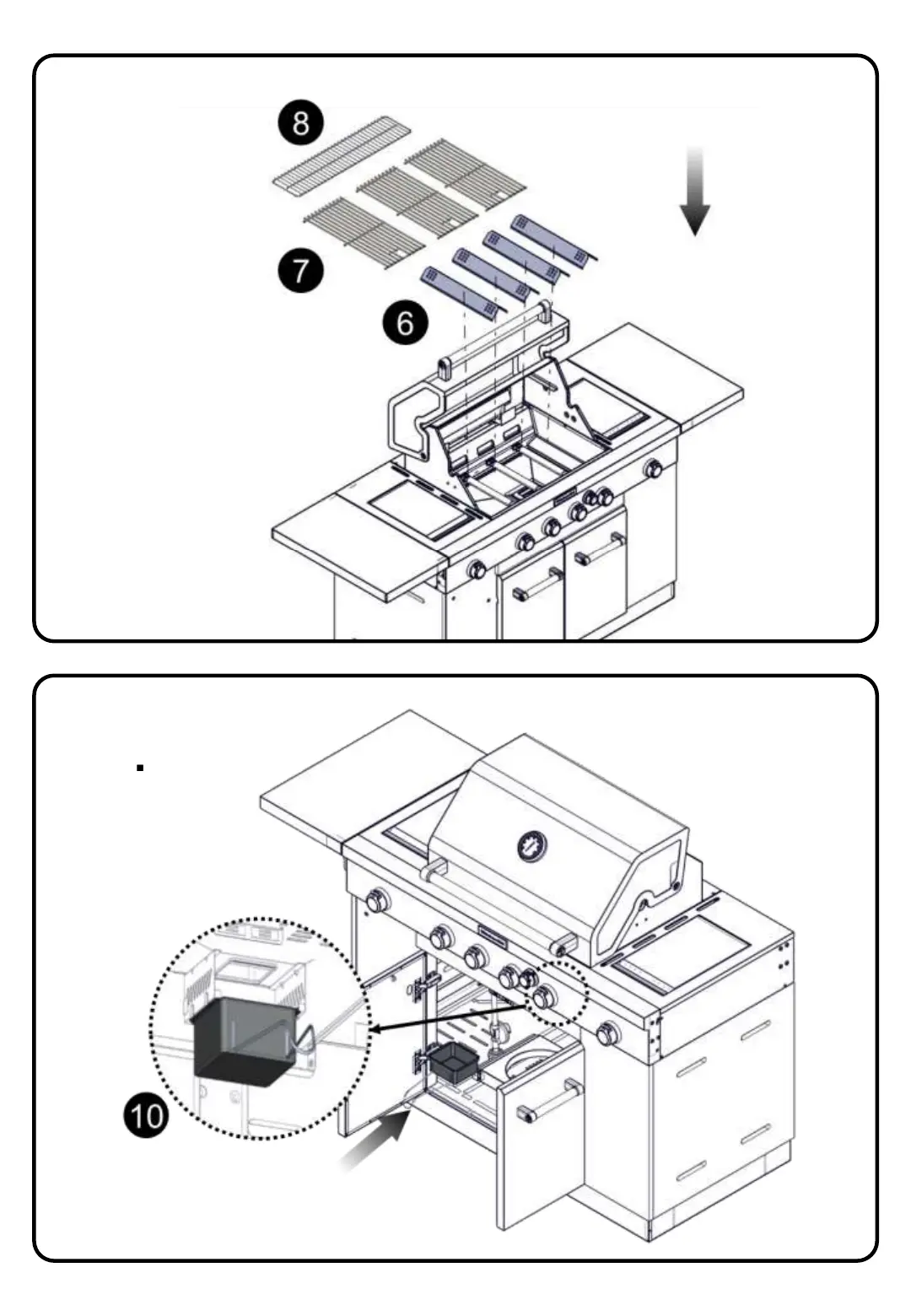 8

7

6

10