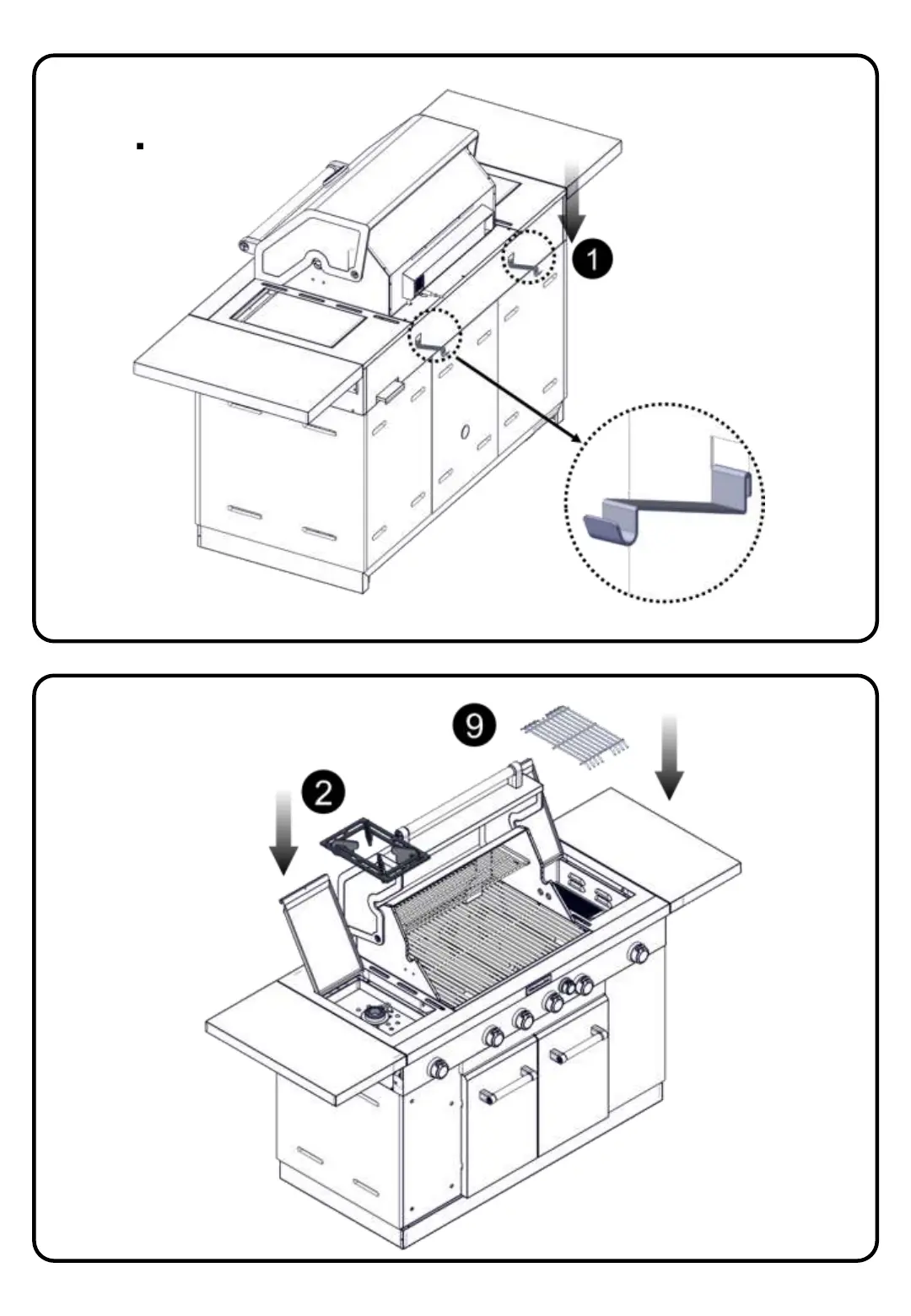 1

9

2