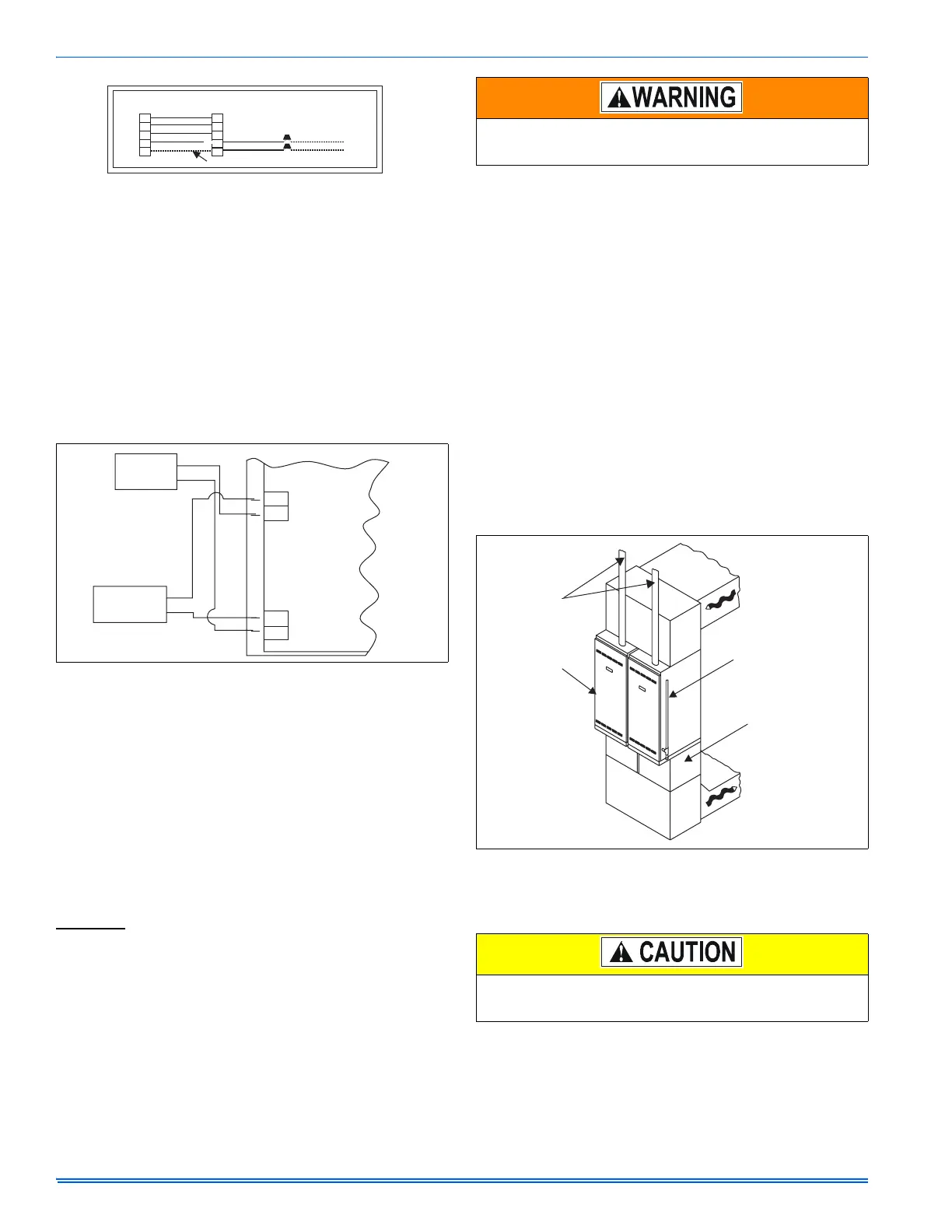 WARNING

CAUTION