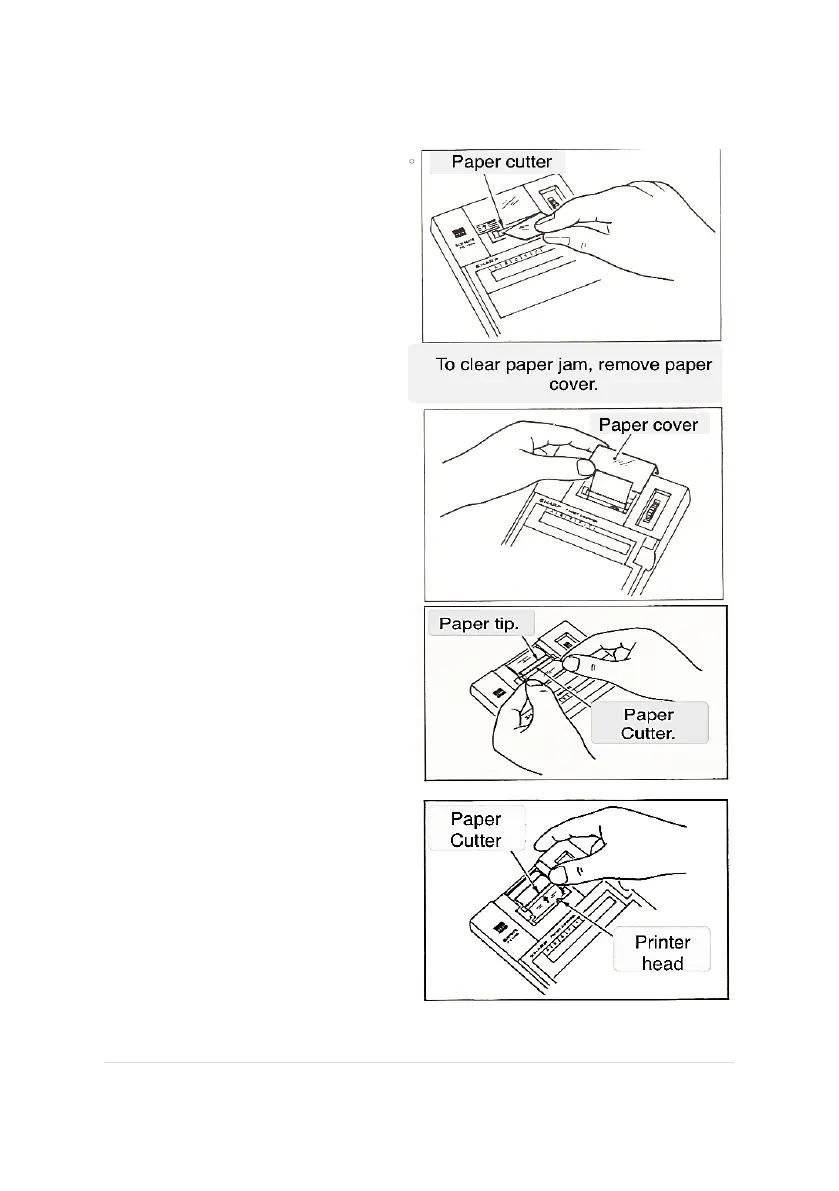 Paper cutter

To clear paper jam, remove paper cover.

Paper cover

Paper tip.

Paper Cutter.

Paper Cutter

Printer head