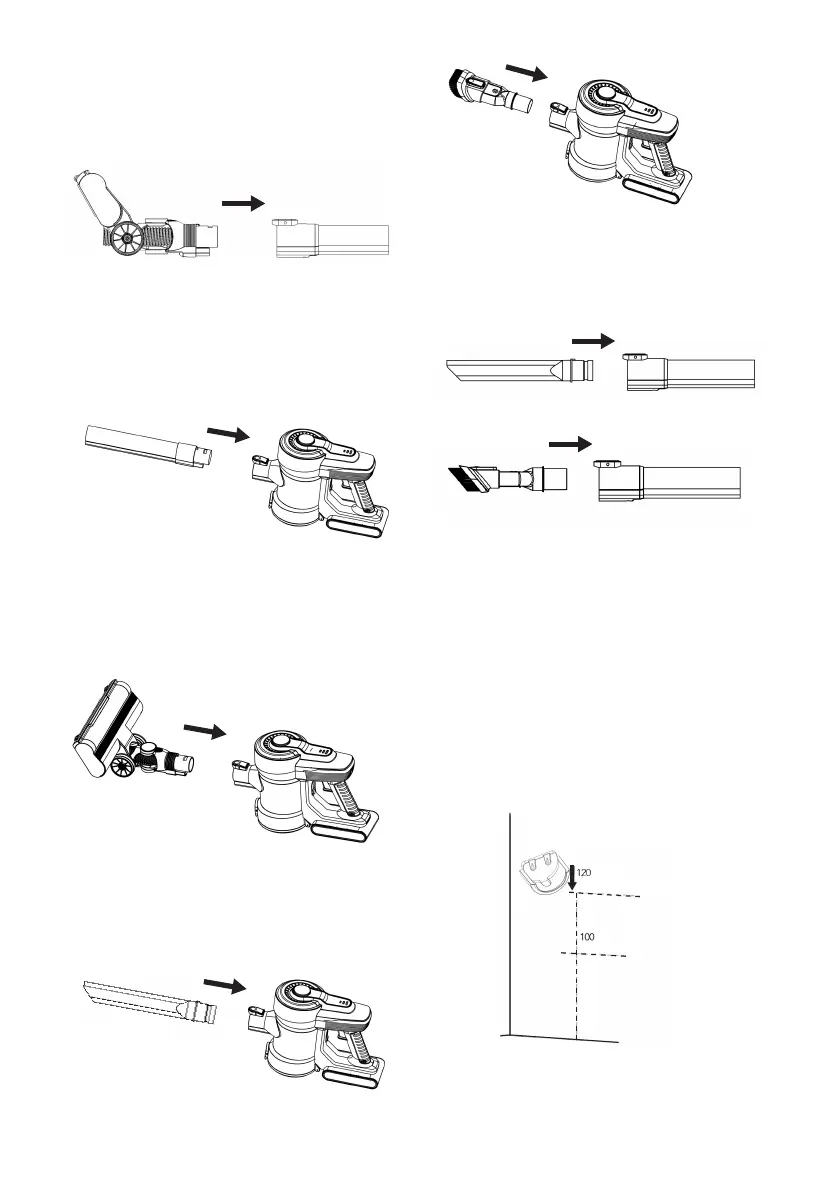 120

100