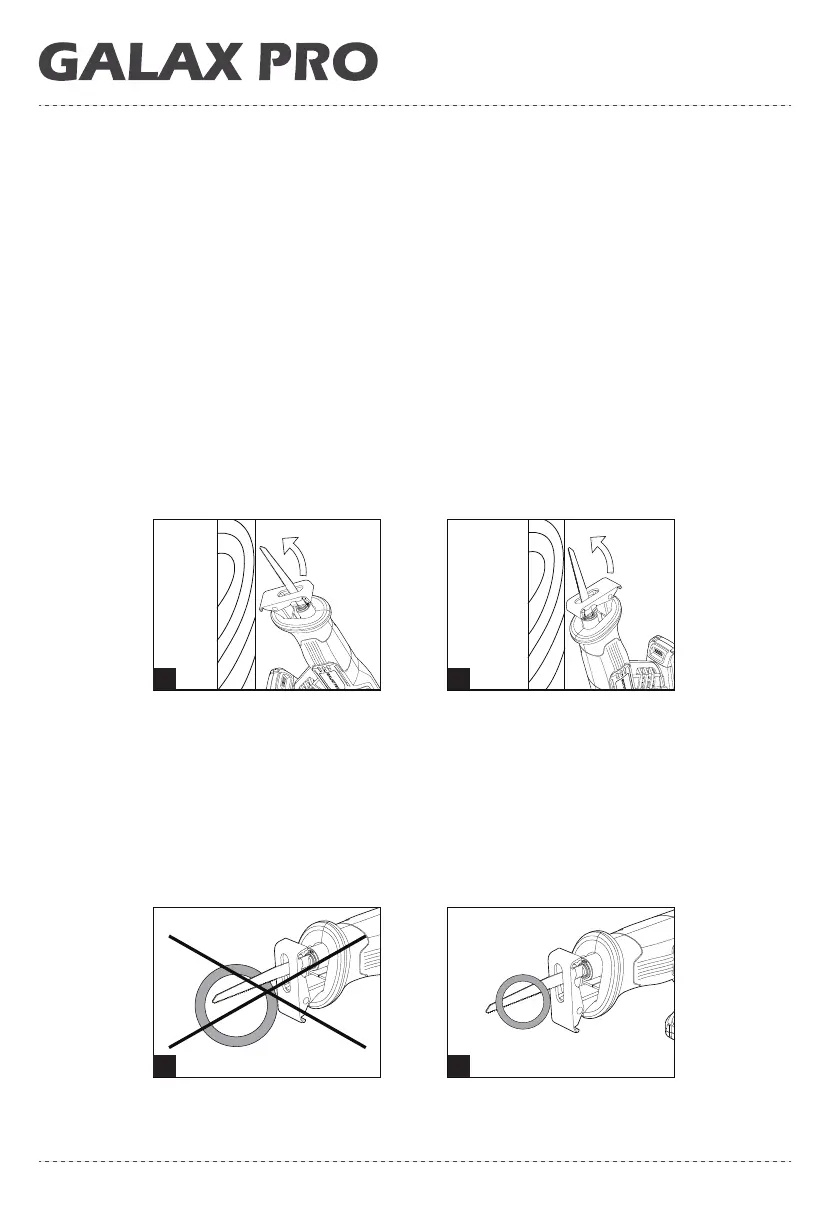 GALAX PRO