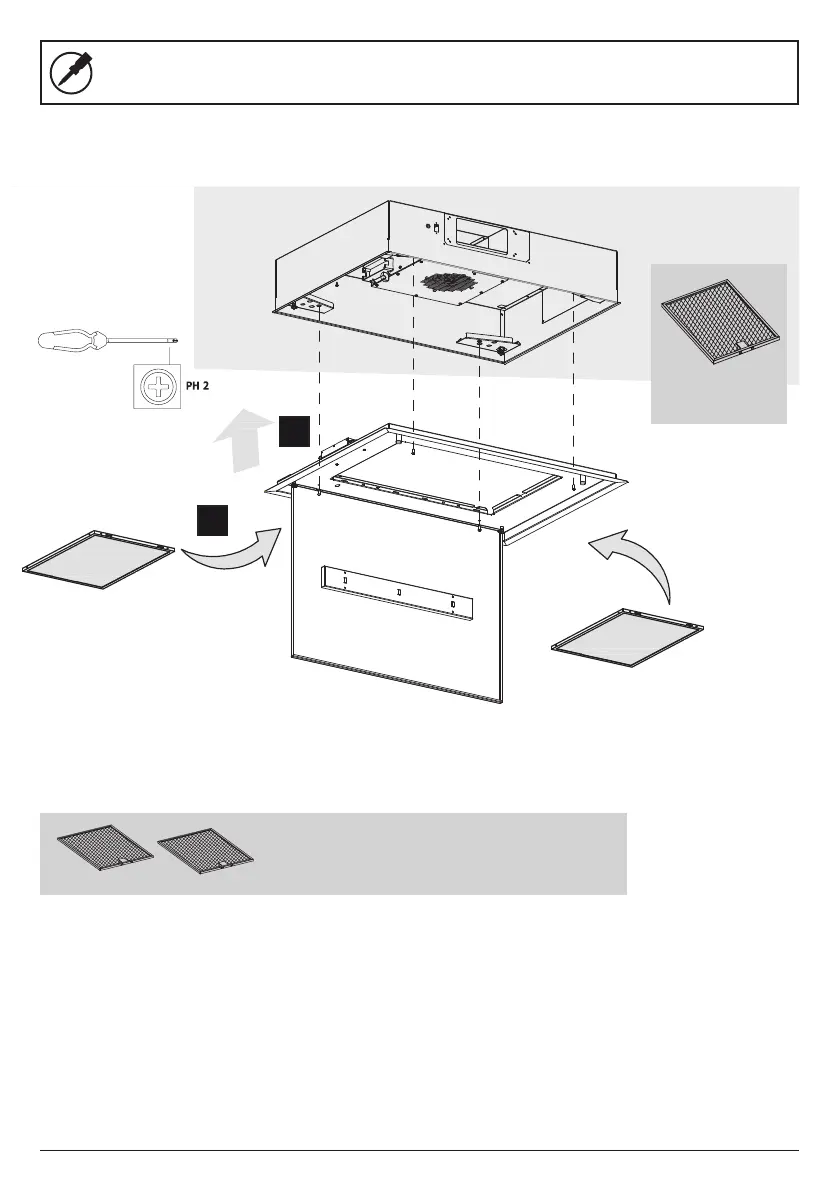 PH 2