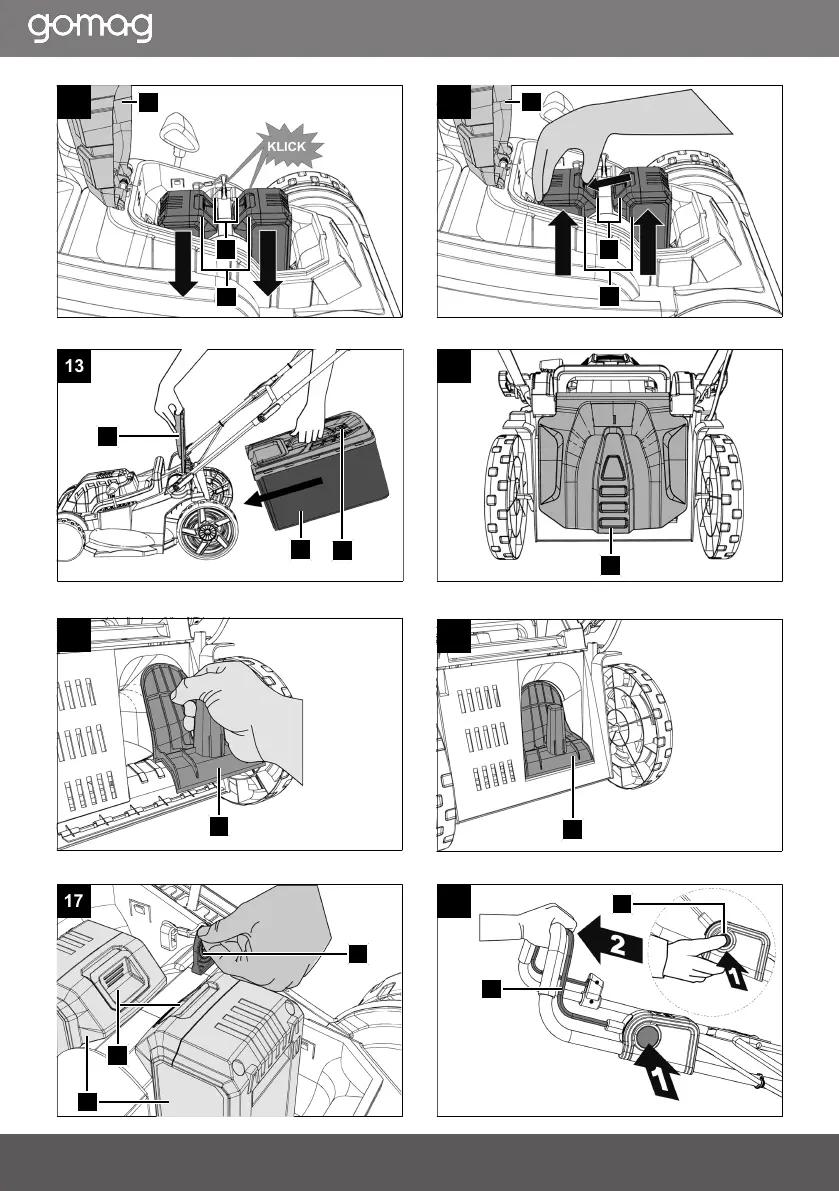 go·mag

KLICK

13

17

2

1

1