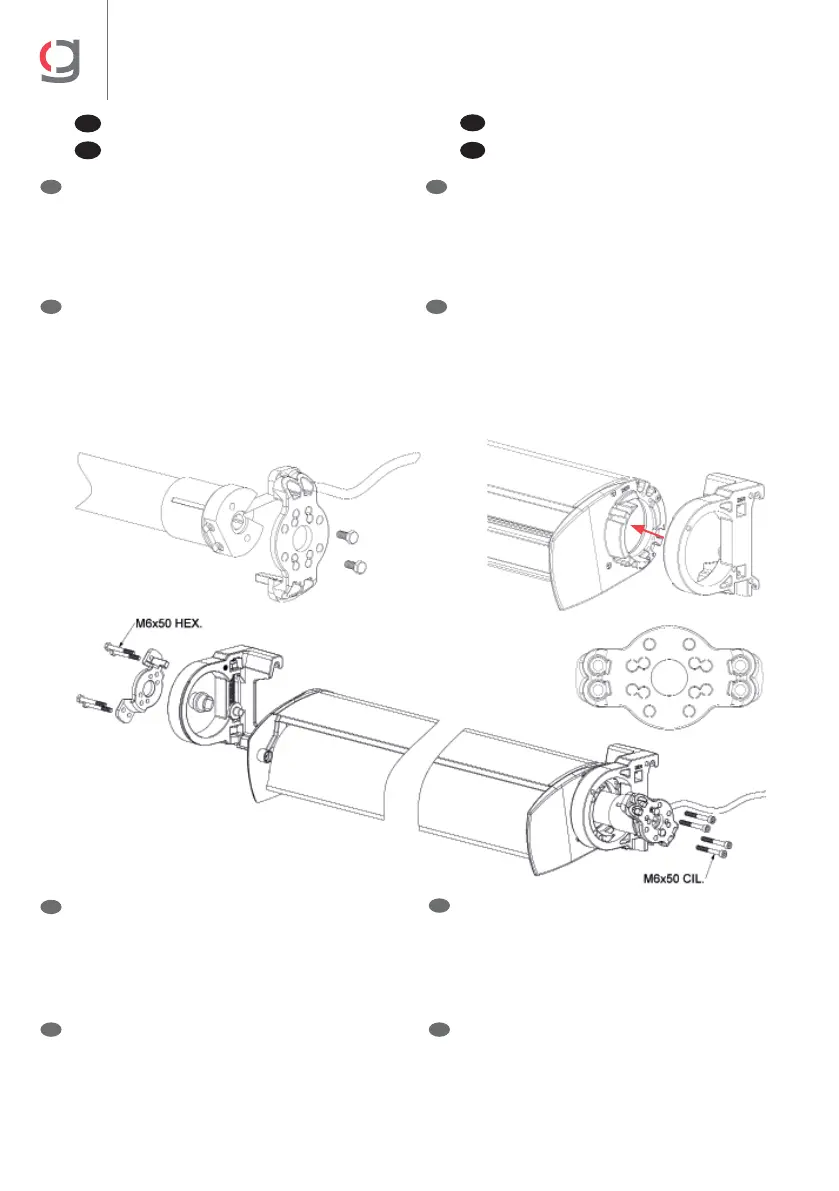 M6x50 HEX.

M6x50 CIL.