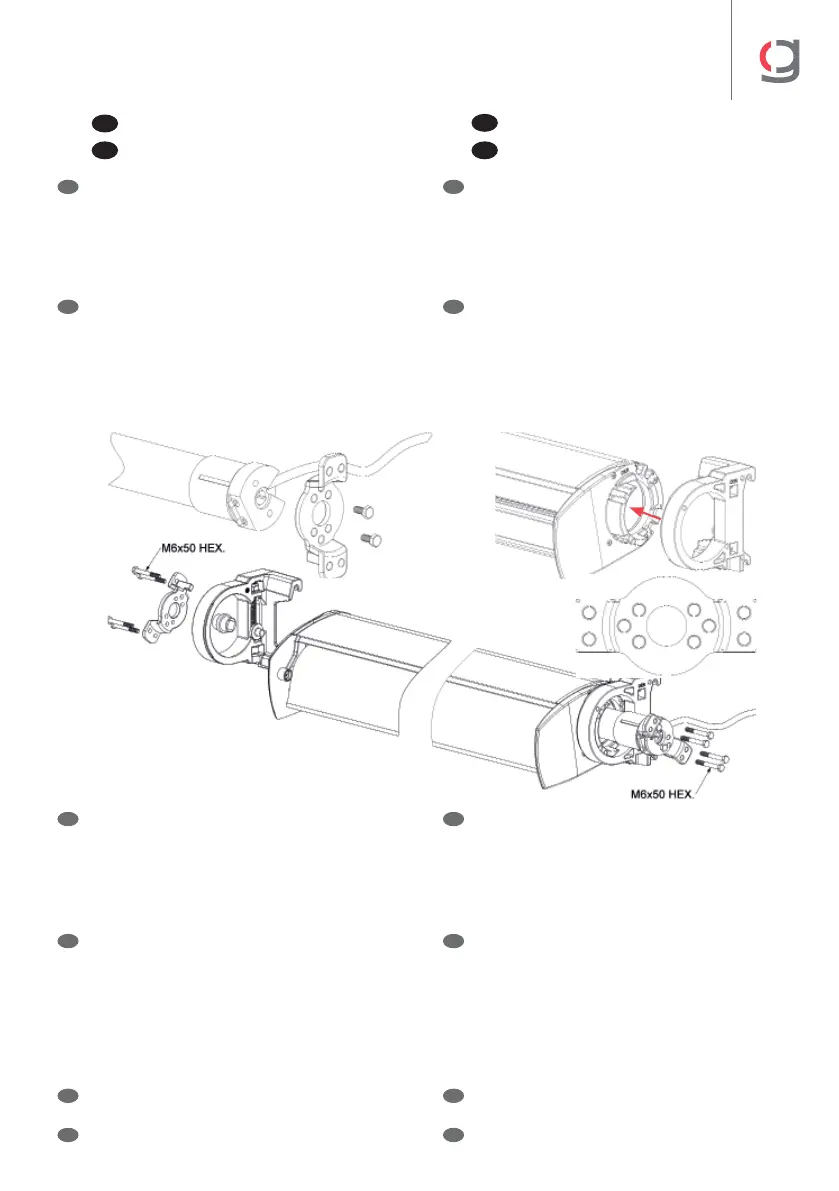 M6x50 HEX.

M6x50 HEX.