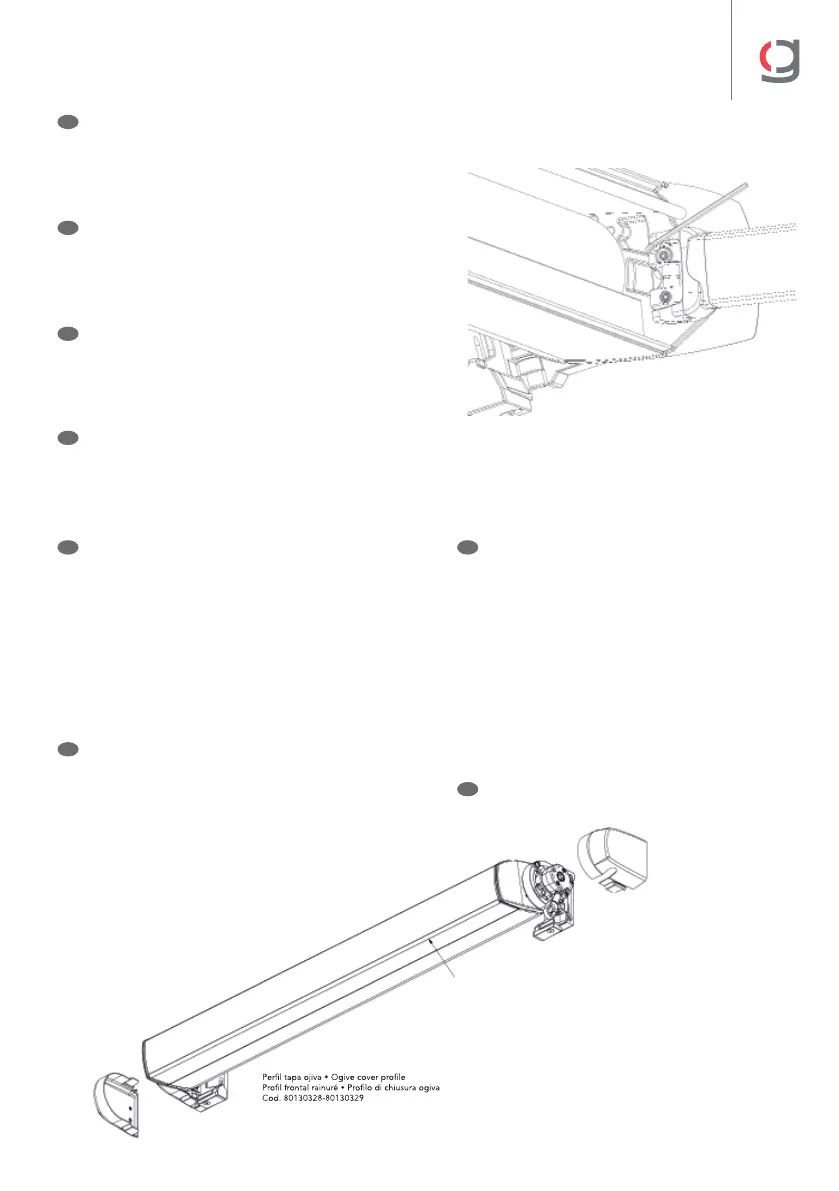 Perfil tapa ojiva • Ogive cover profile
Profil frontal rainuré • Profilo di chiusura ogiva
Cod. 80130328-80130329