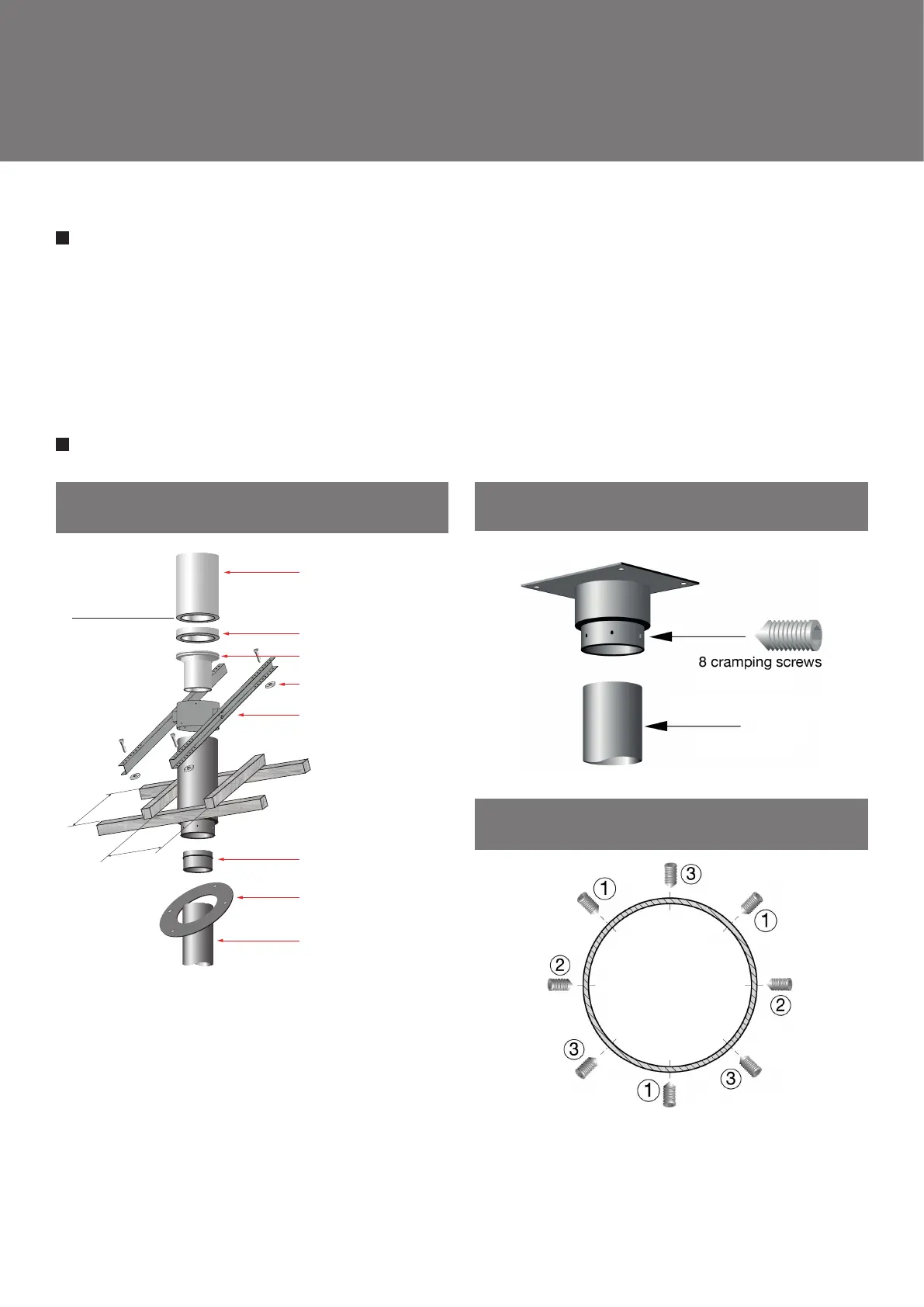 8 cramping screws

1

3

1

2

2

3

3

1