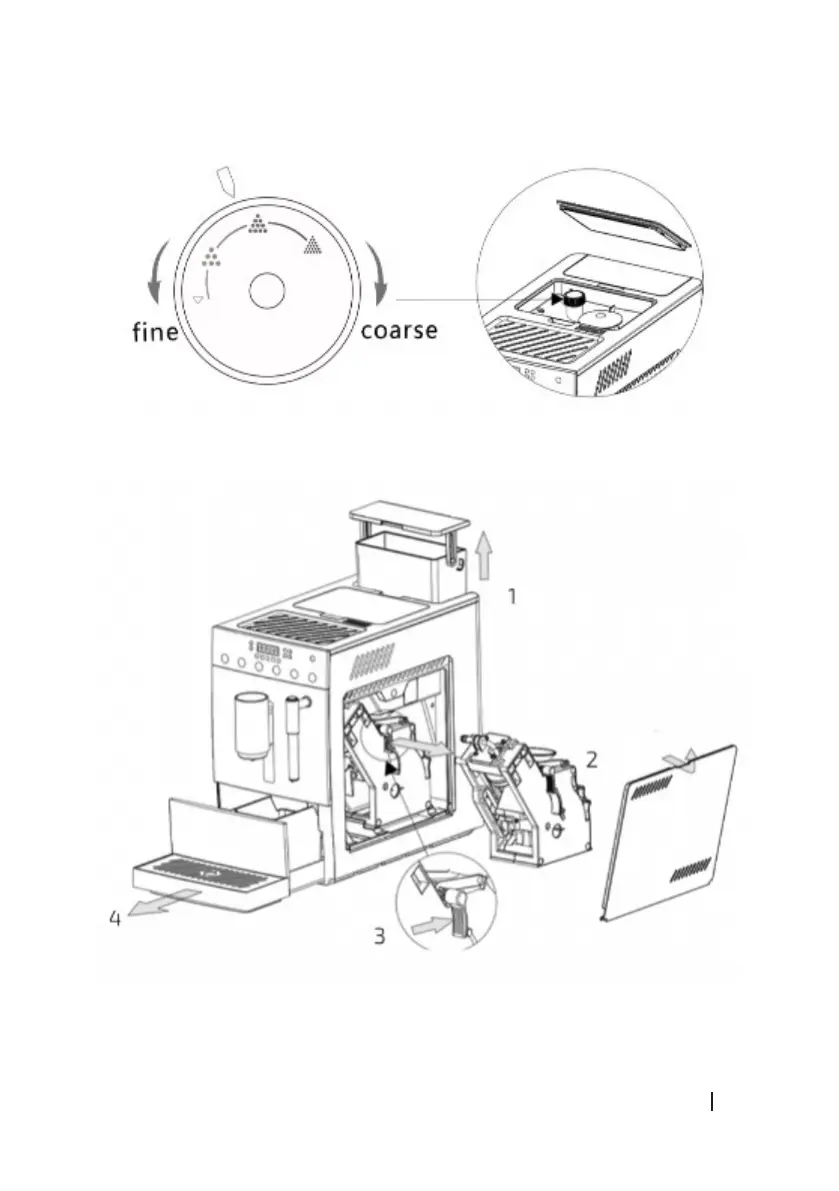 fine
coarse

1
2
3
4