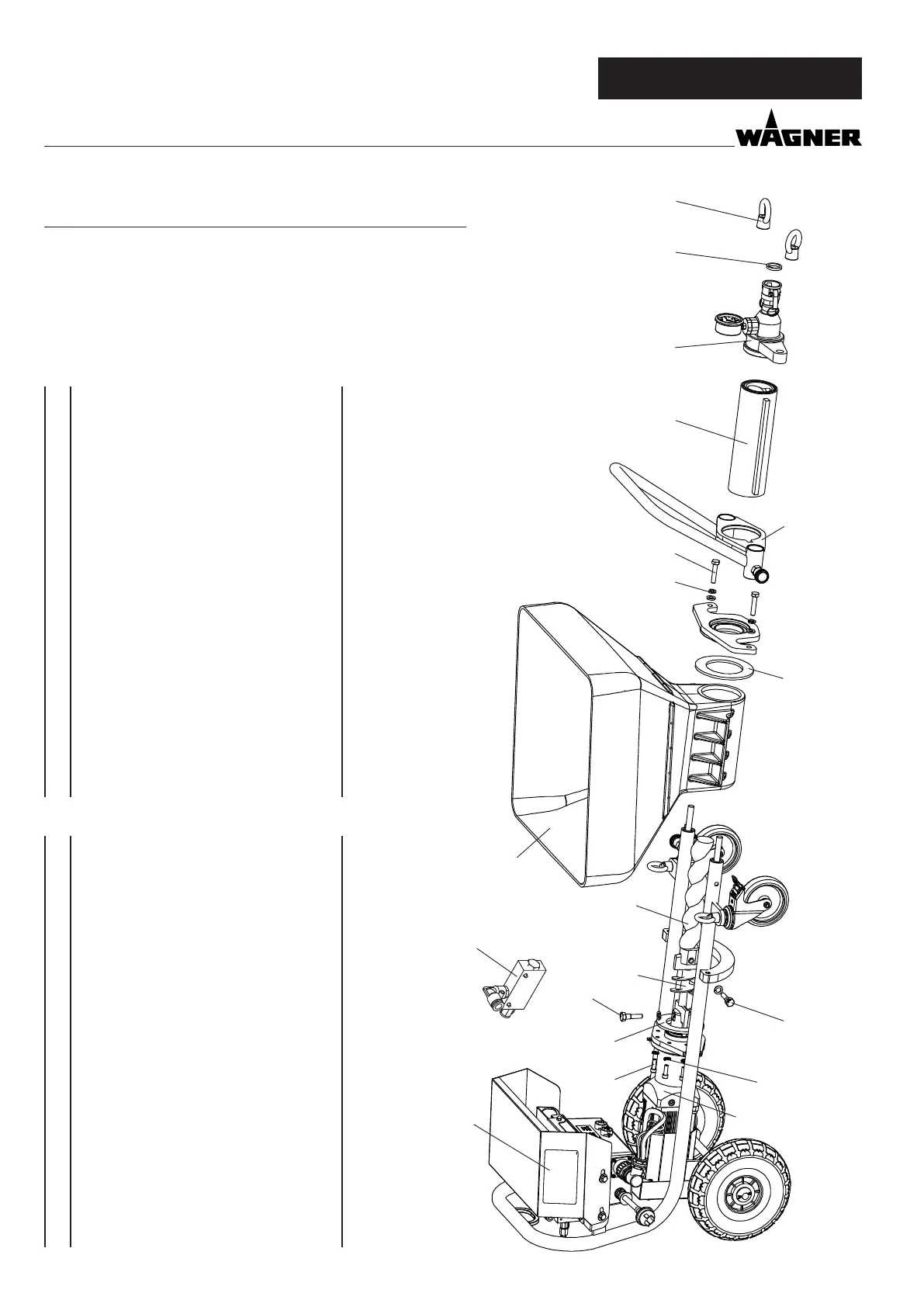 WAGNER