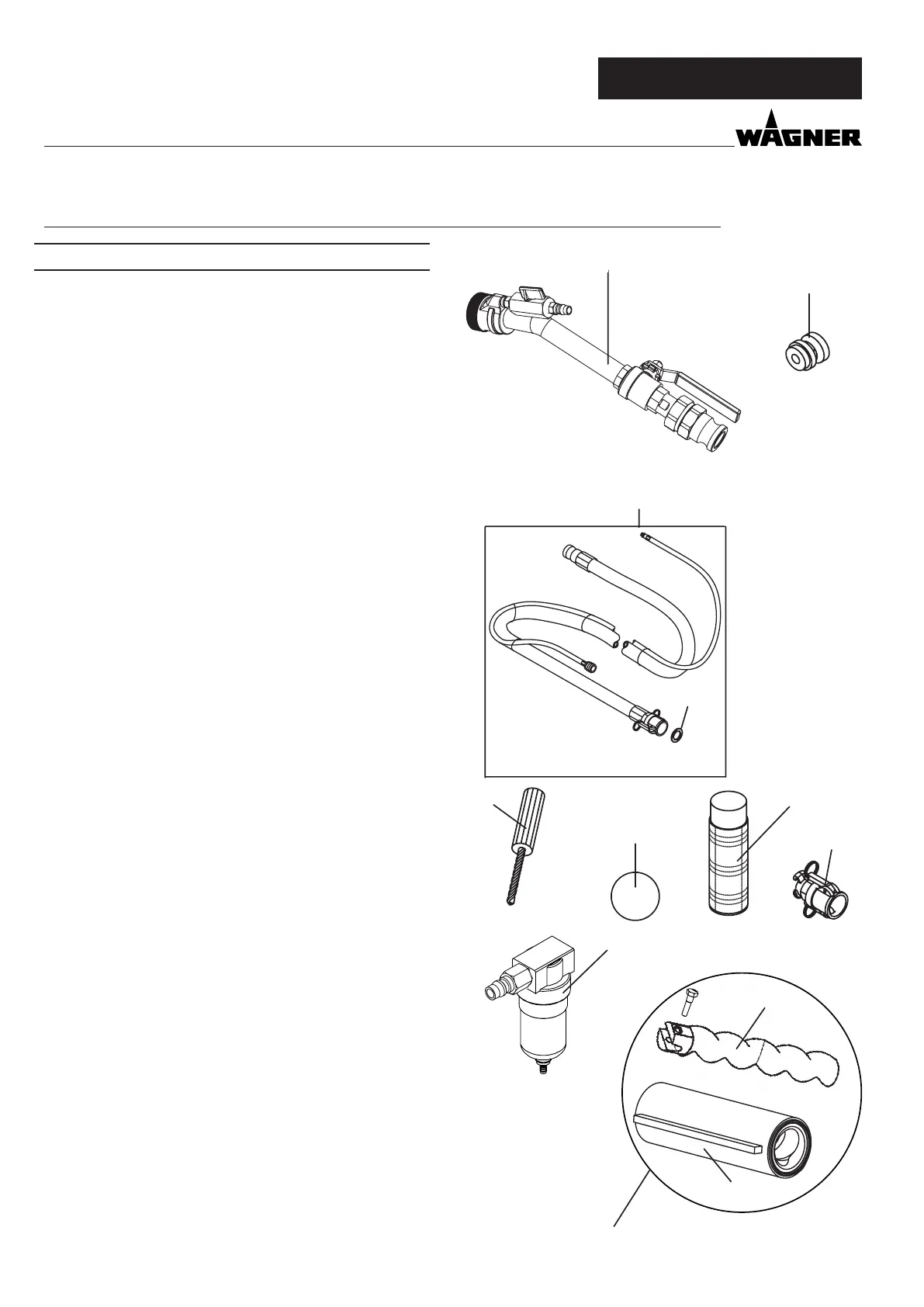 WAGNER