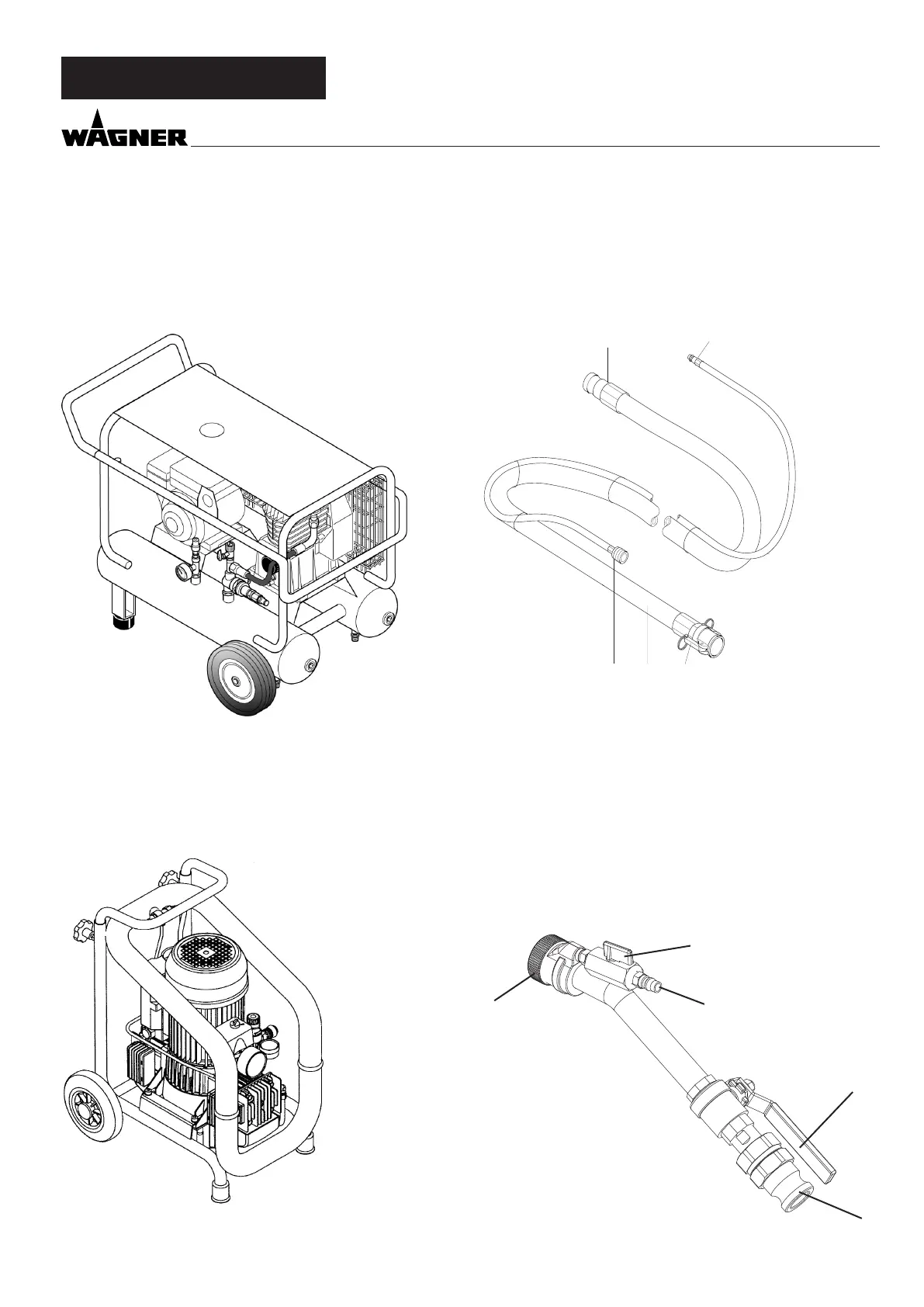 WAGNER