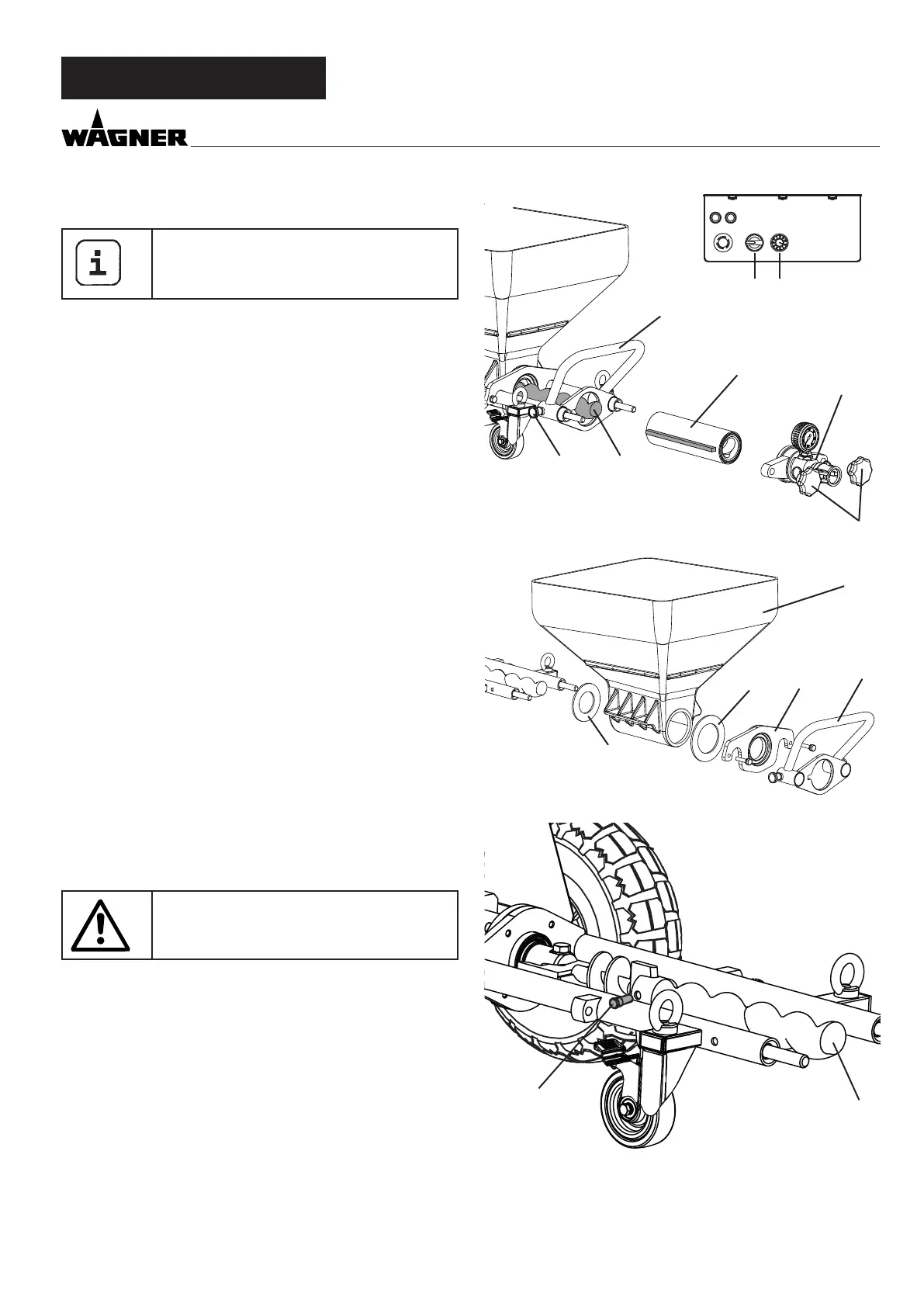 WAGNER