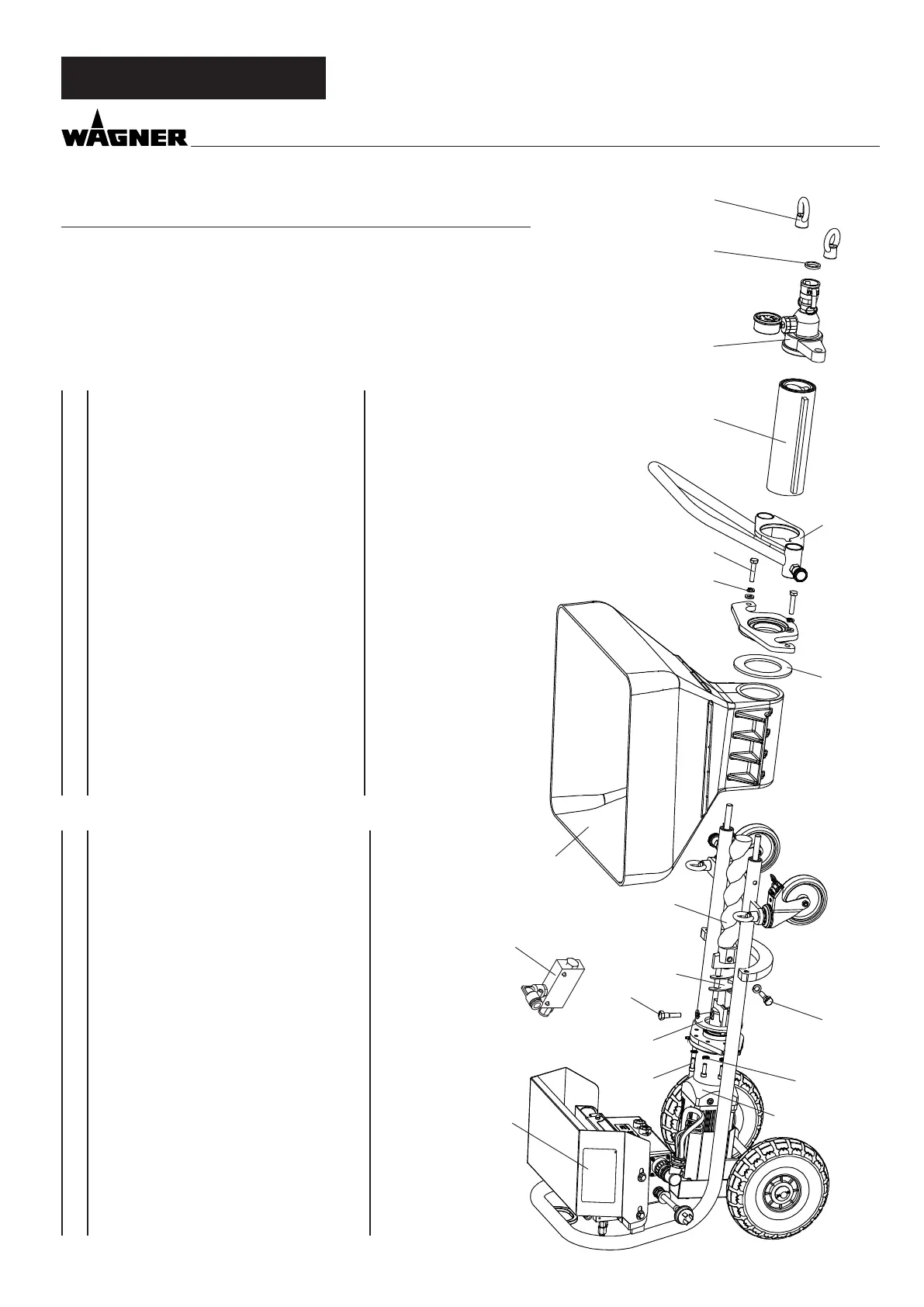 WAGNER