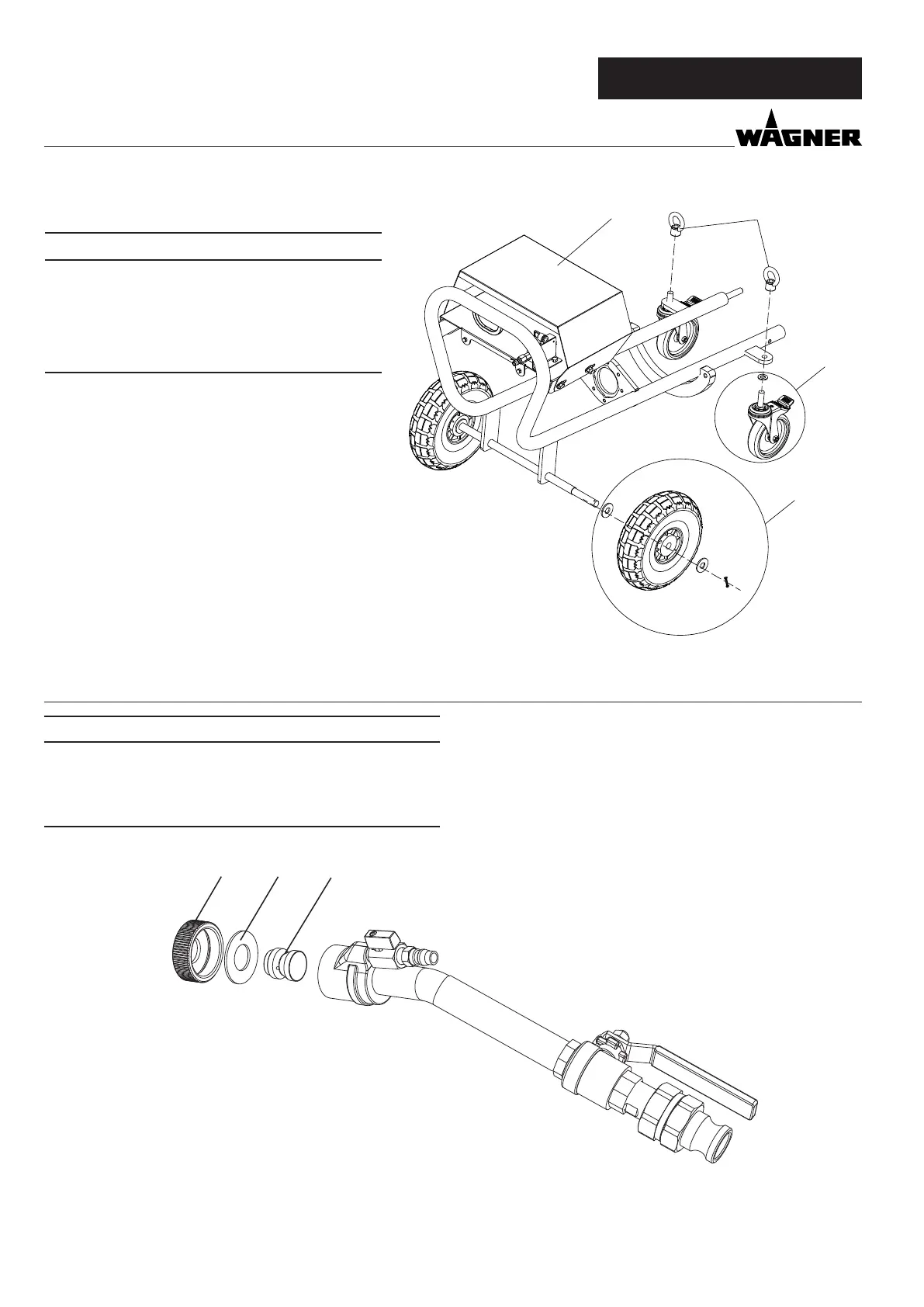 WAGNER