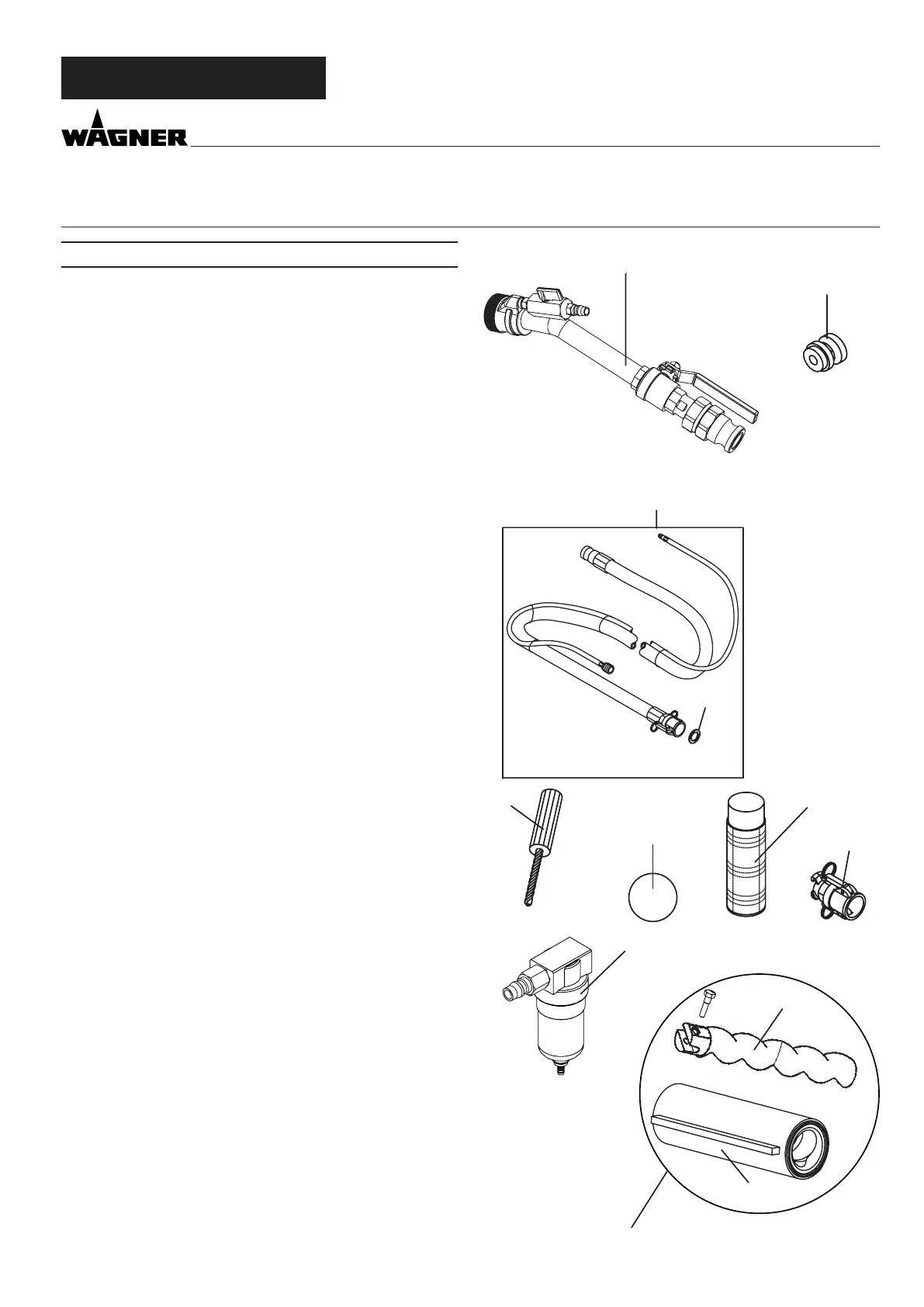 WAGNER