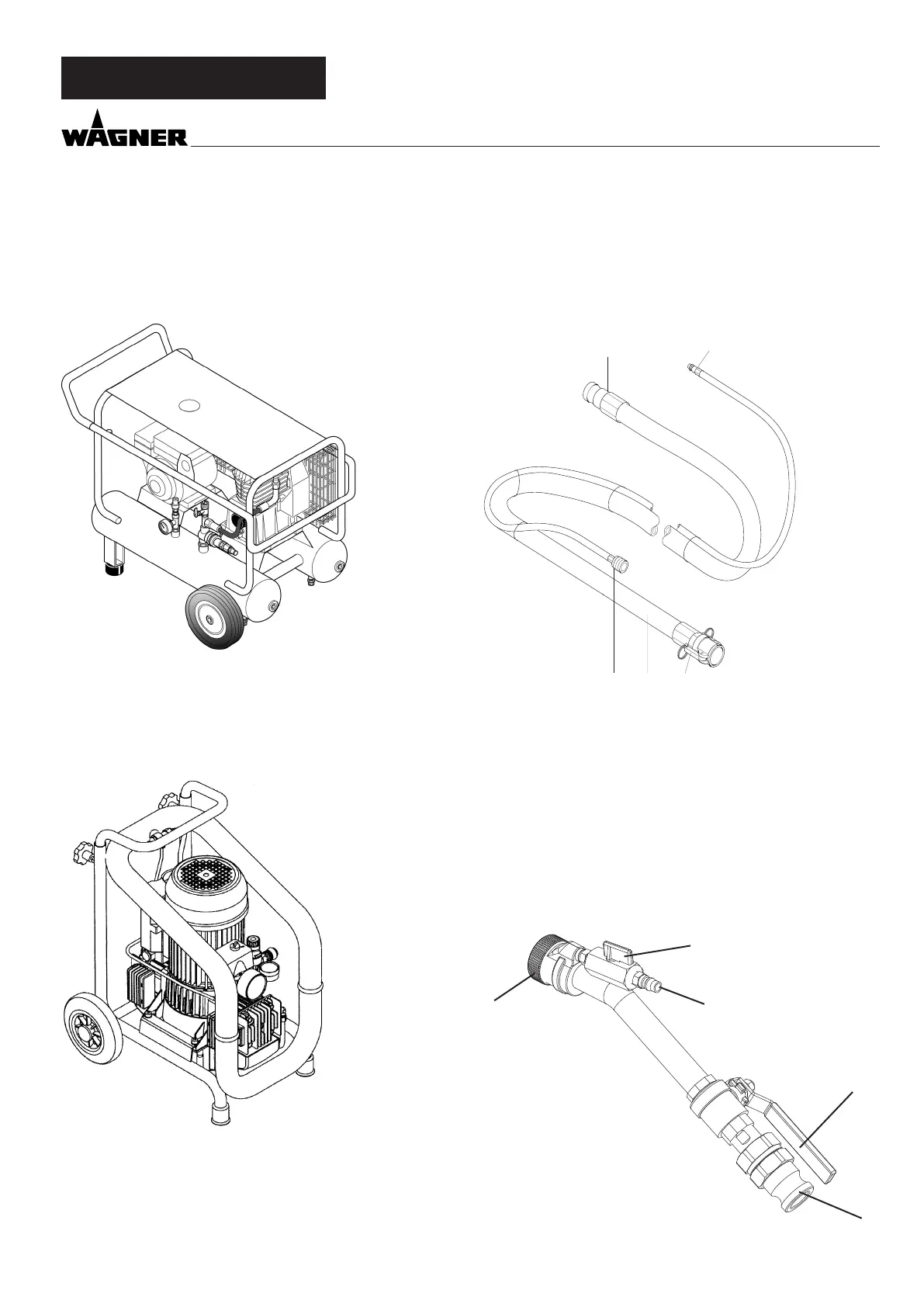 WAGNER