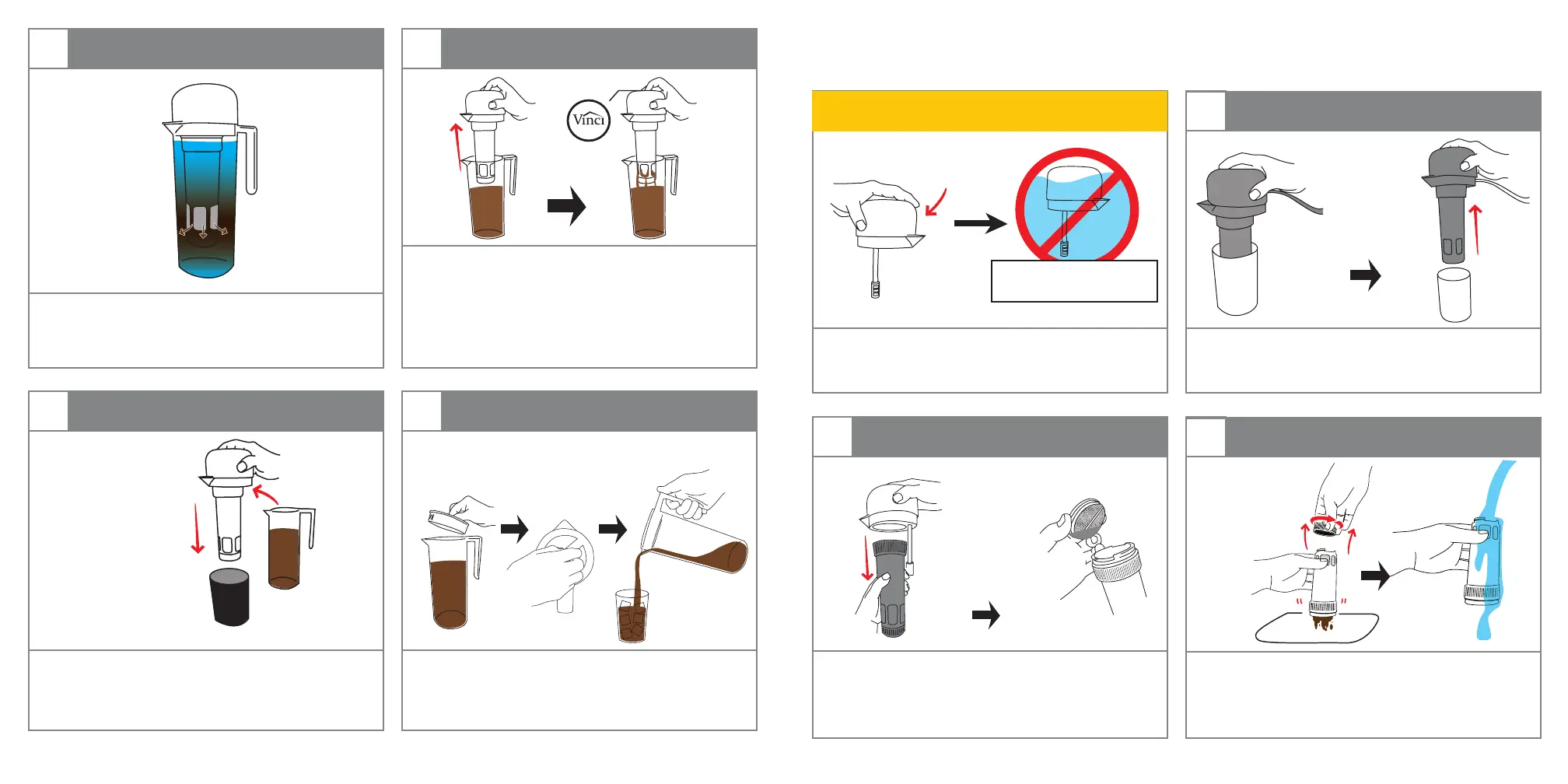 Vinci