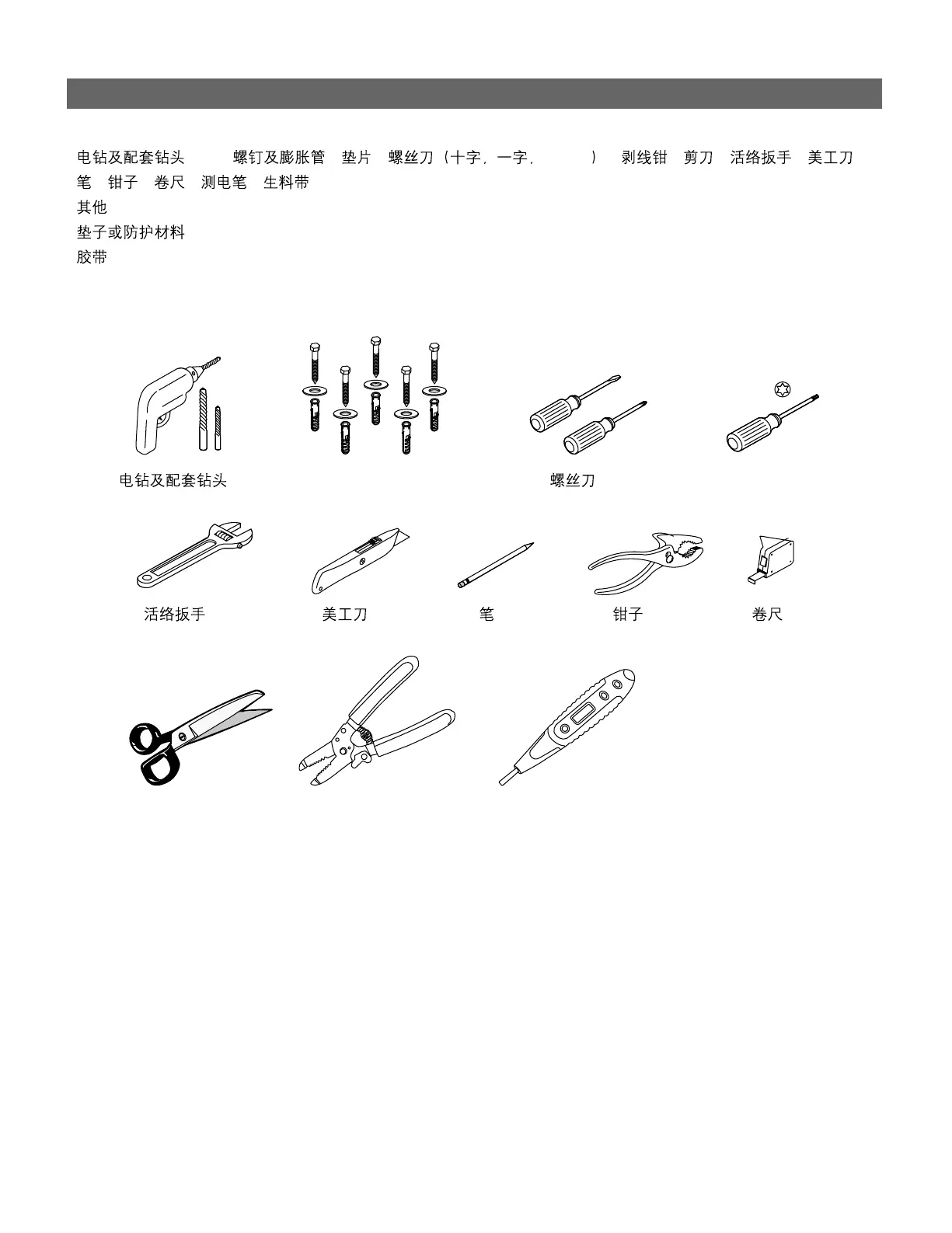 电钻及配套钻头　　螺钉及膨胀管　垫片　螺丝刀（十字，一字，　　）　剥线钳　剪刀　活络扳手　美工刀　笔　钳子　卷尺　测电笔　生料带
其他
垫子或防护材料
胶带

电钻及配套钻头

螺丝刀

活络扳手

美工刀

笔

钳子

卷尺