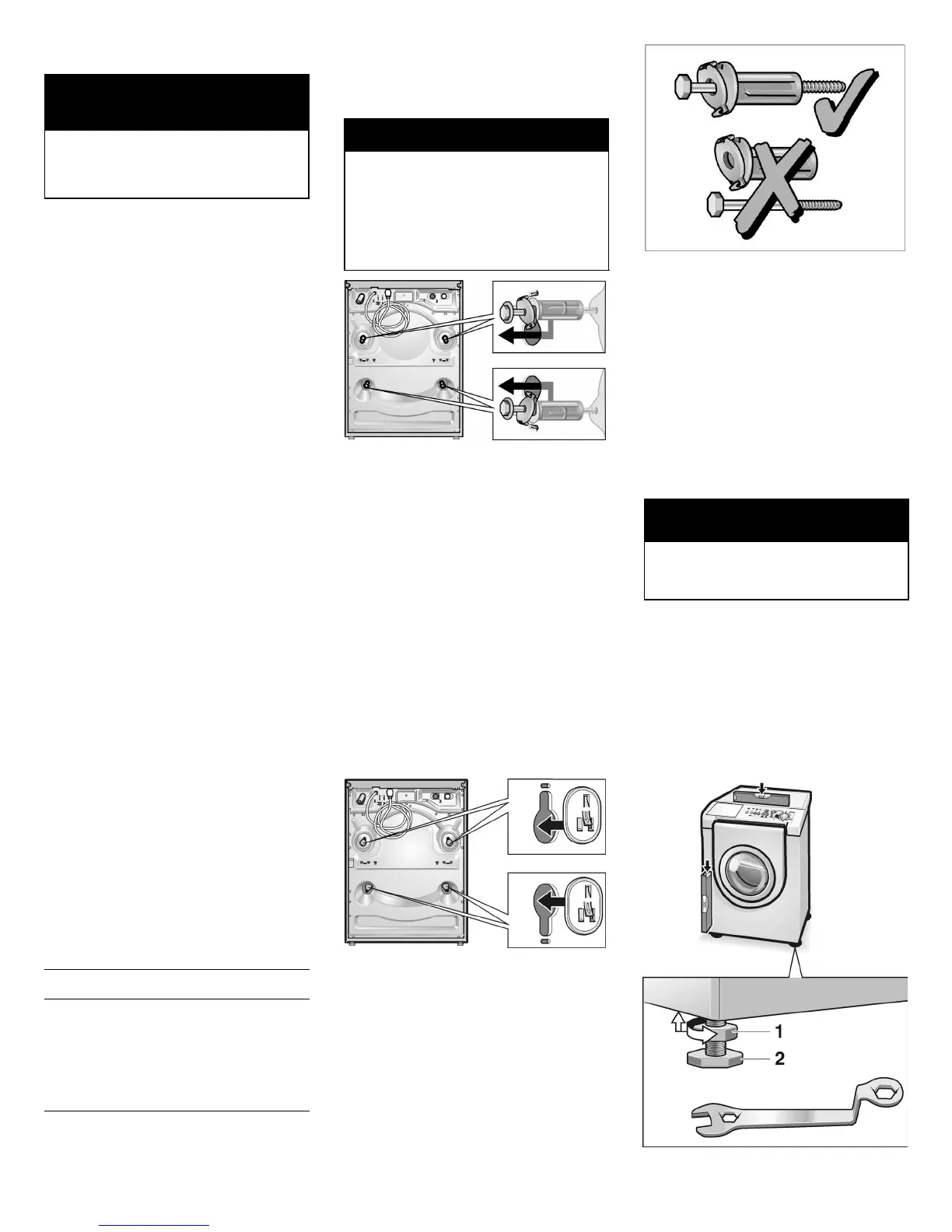 1

2