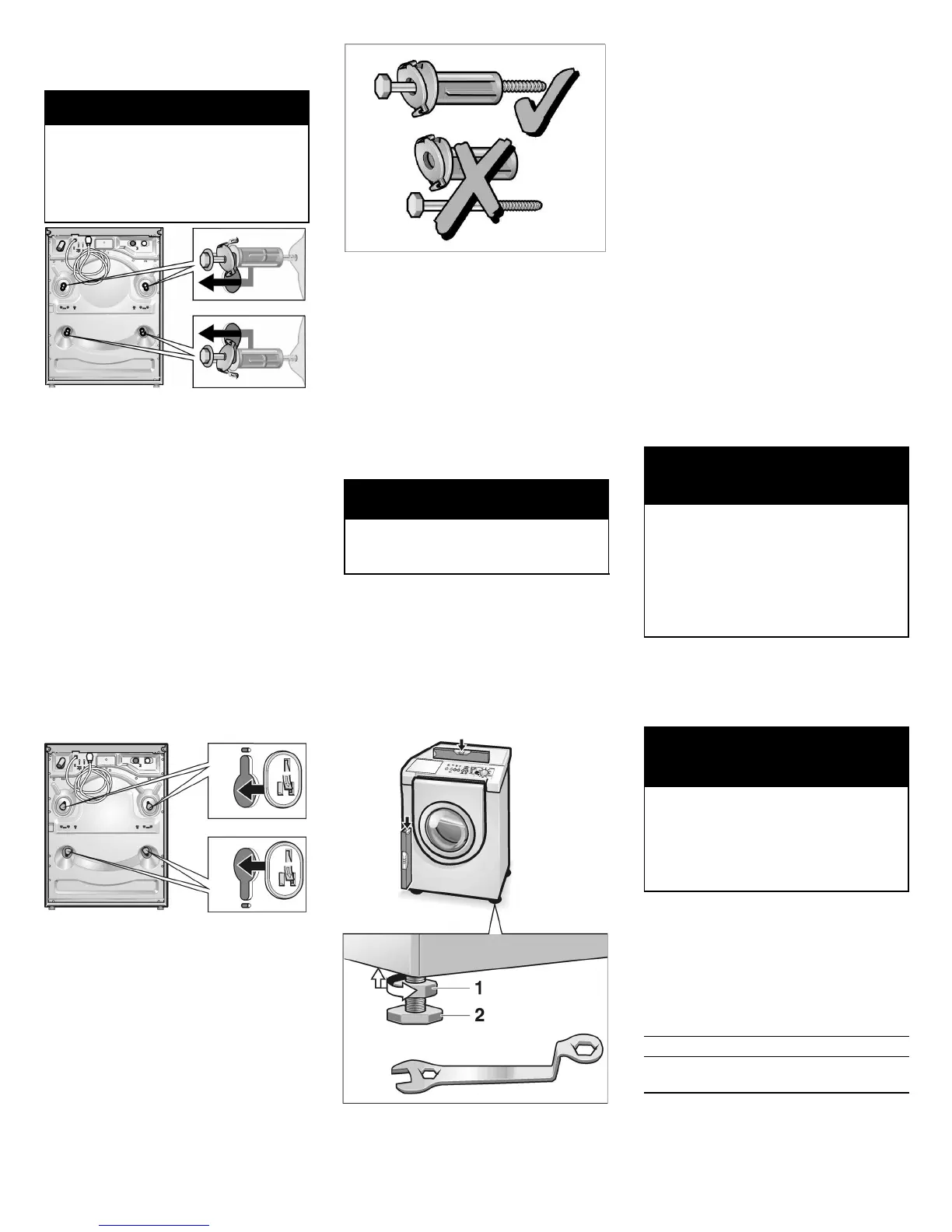 1
2