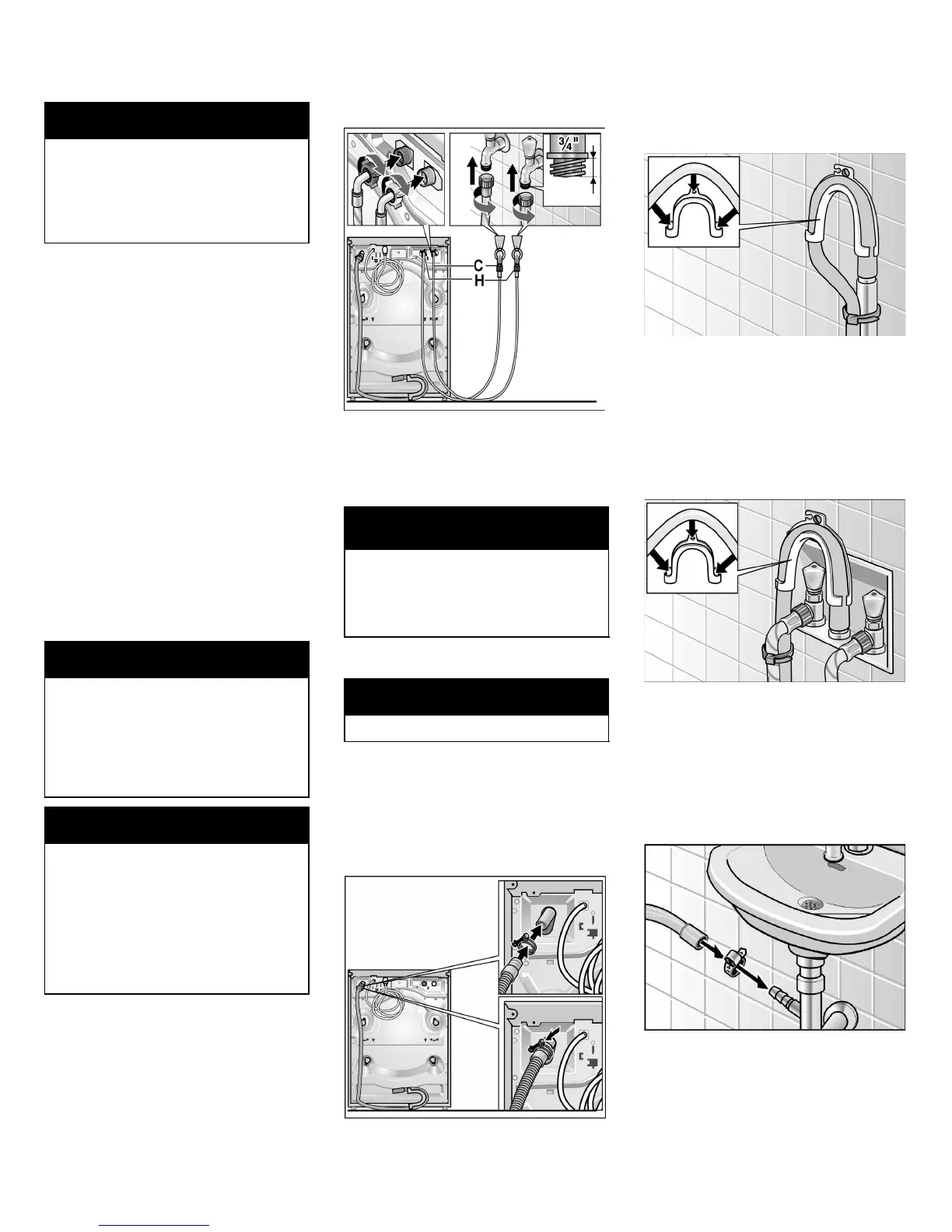 $\frac{3}{4}$"

C

H