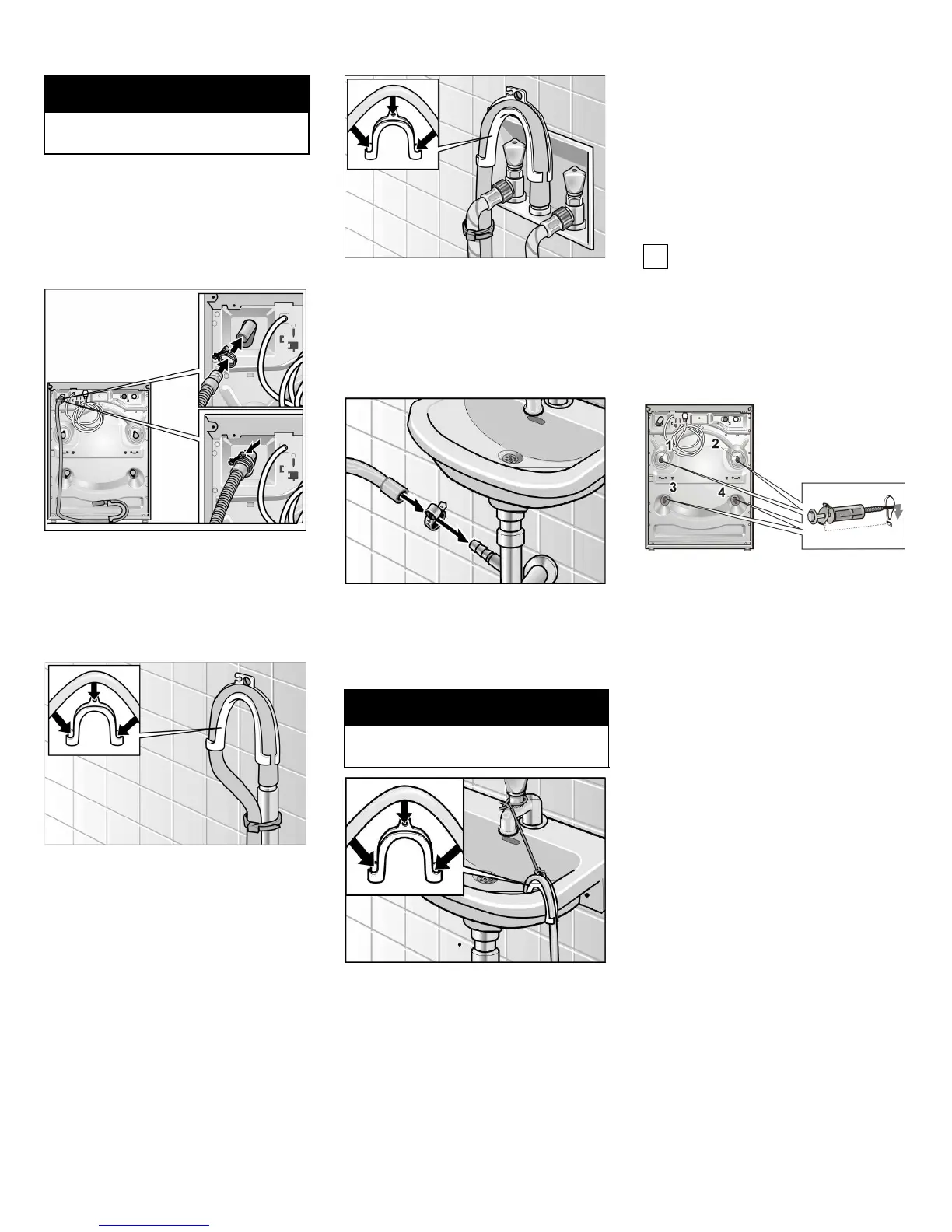 1
2
3
4