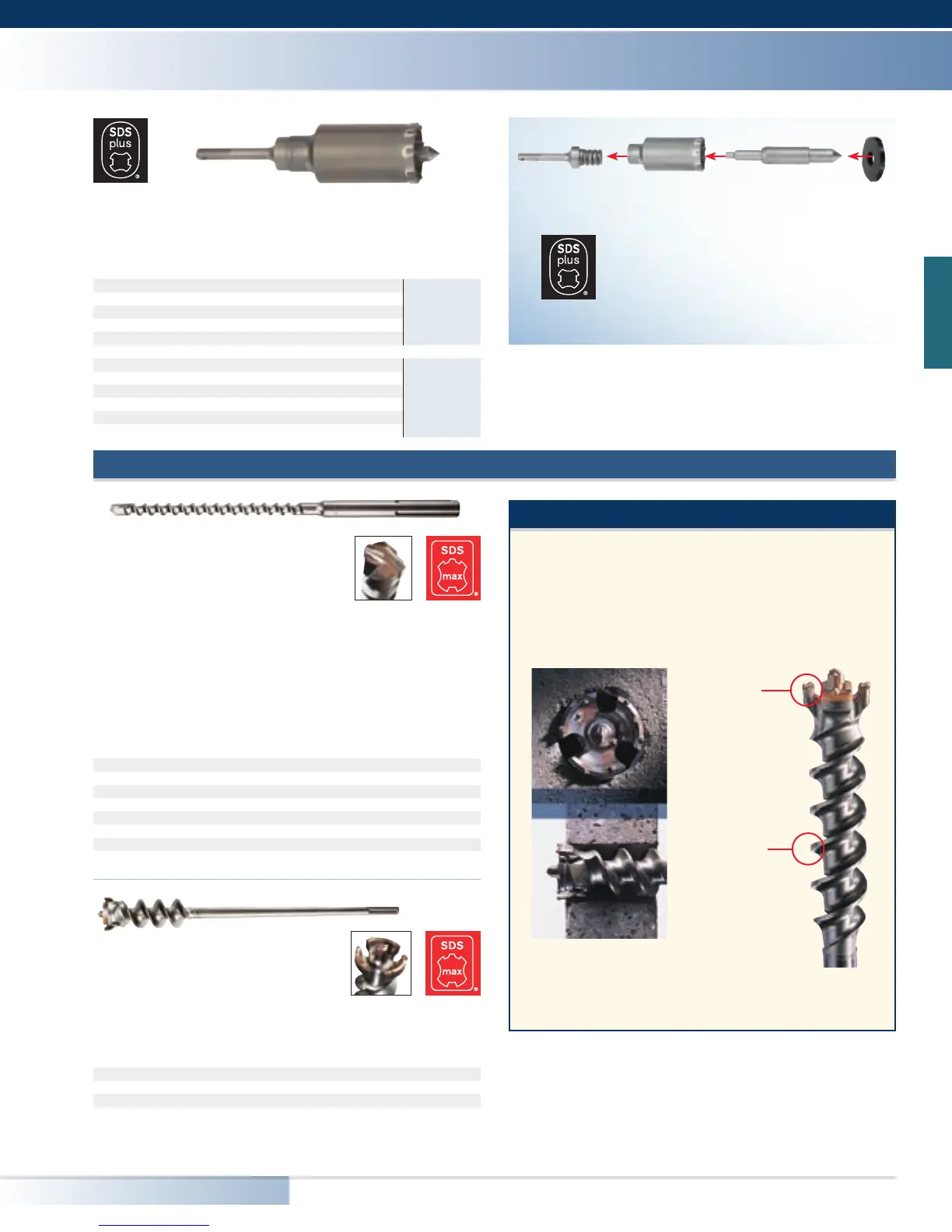 SDS plus

SDS plus

SDS max

SDS max