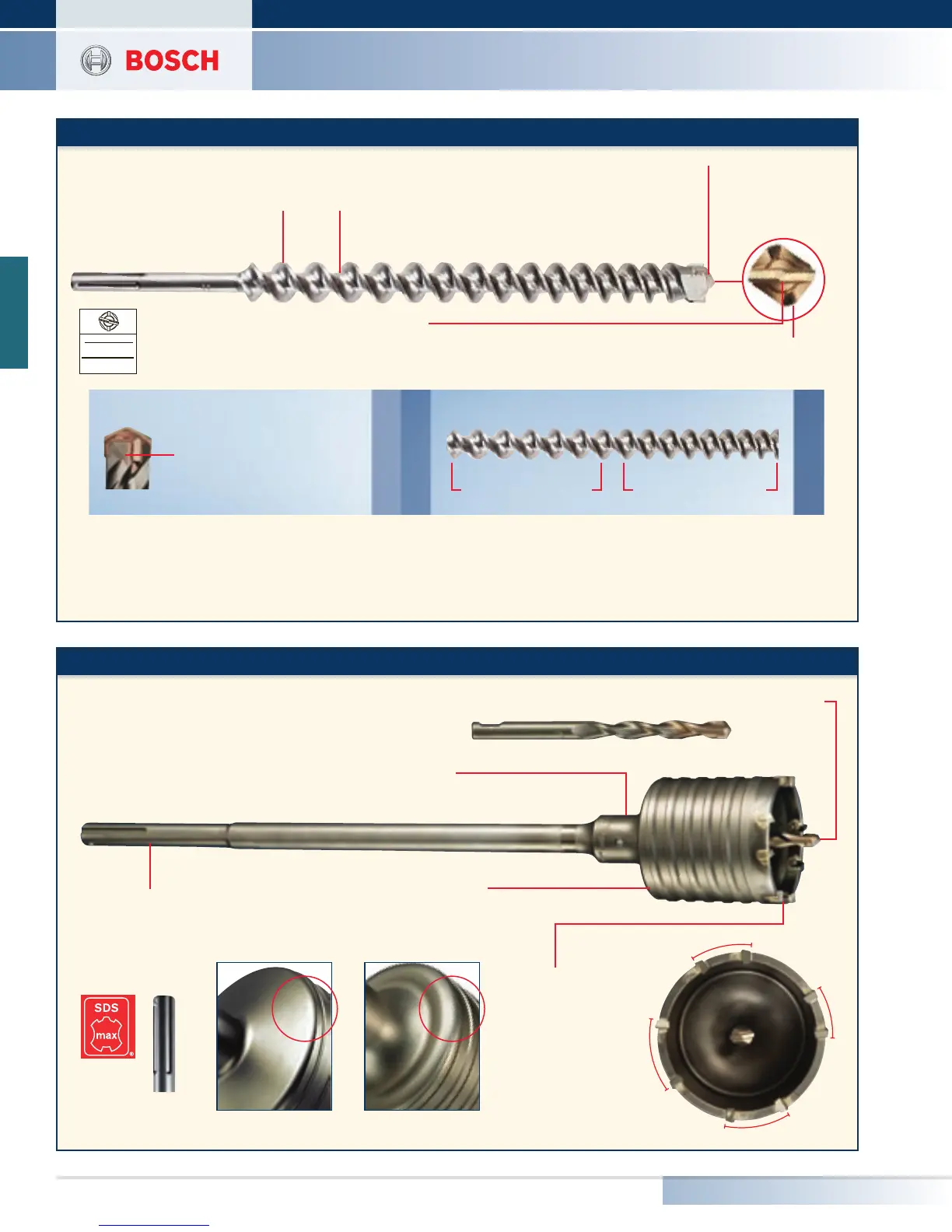 BOSCH

SDS max