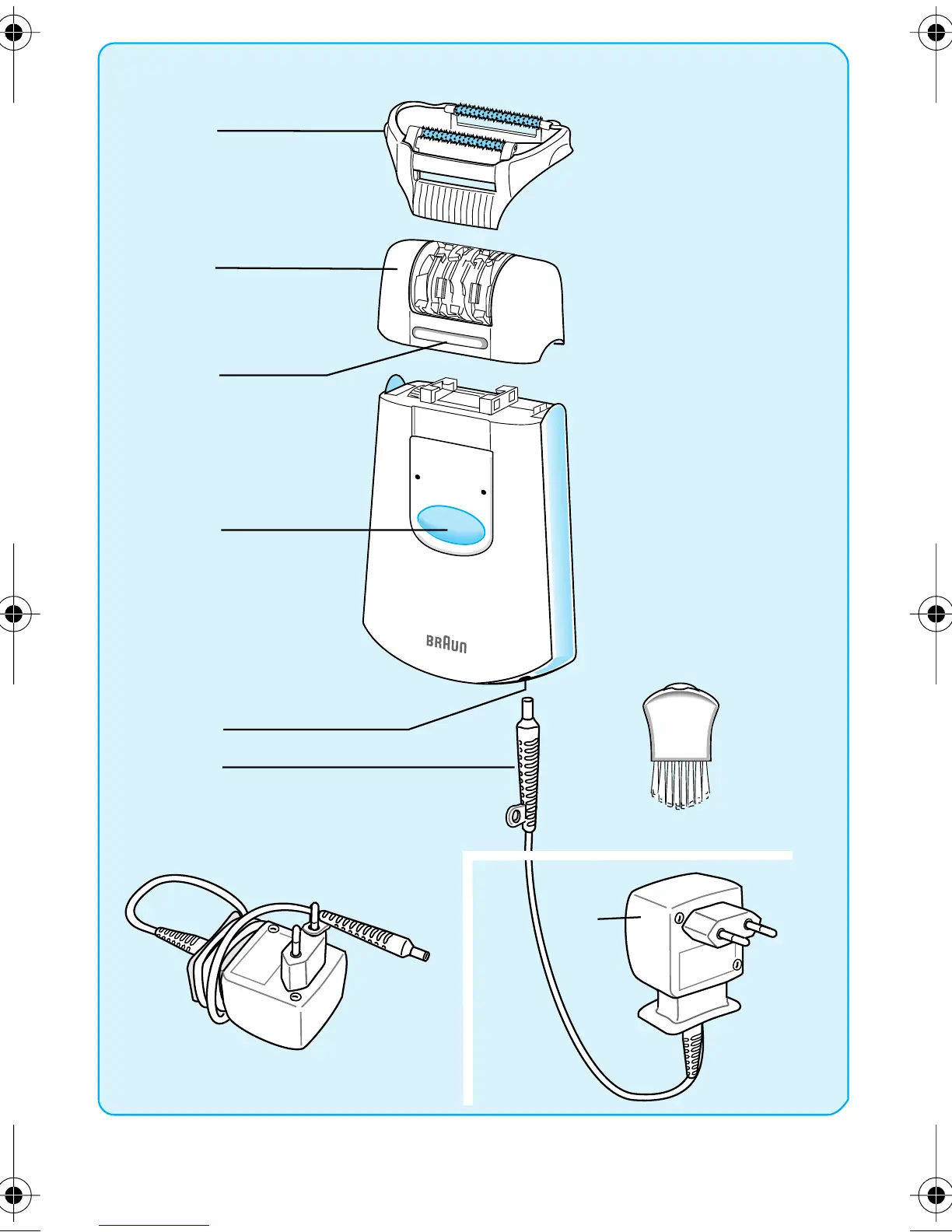 BRAUN