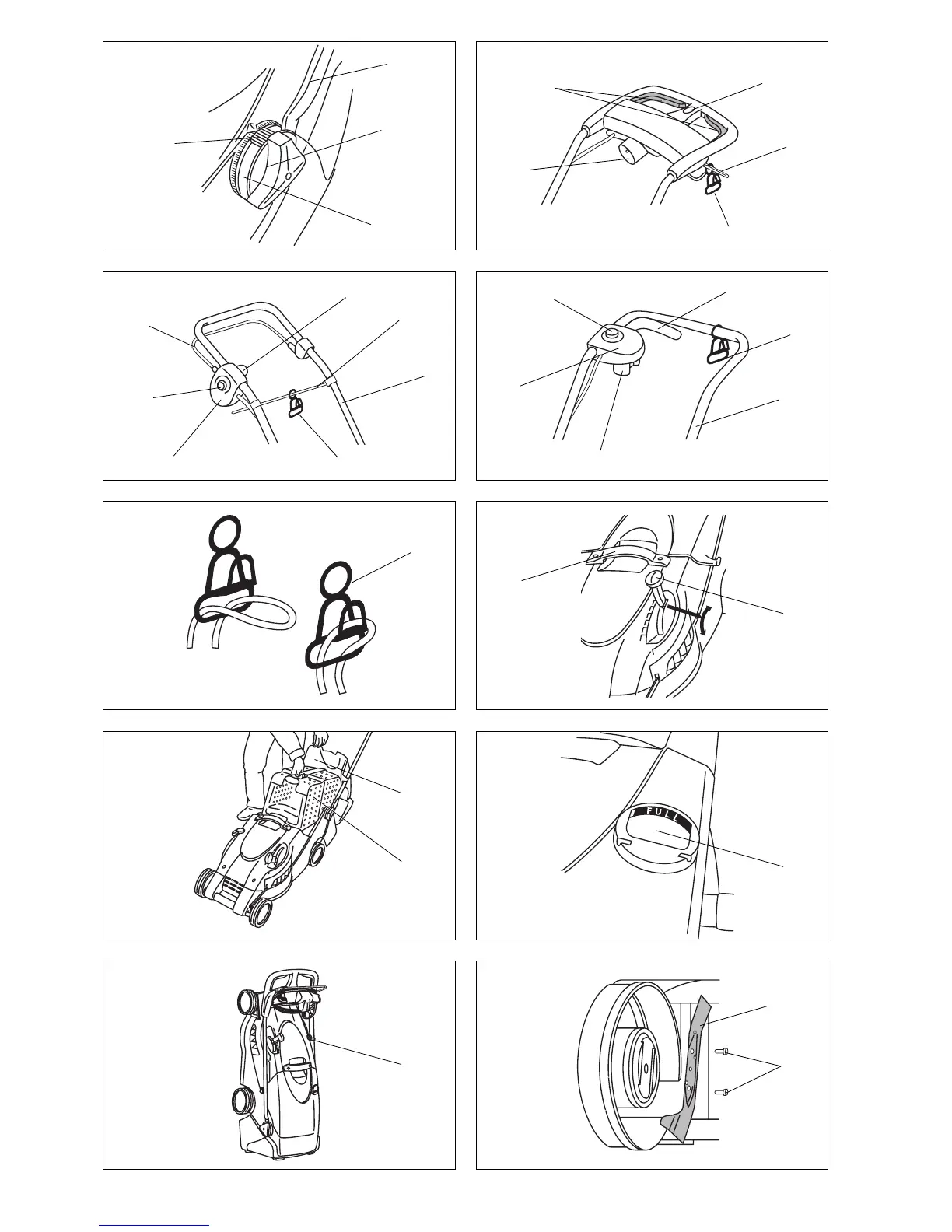 FULL