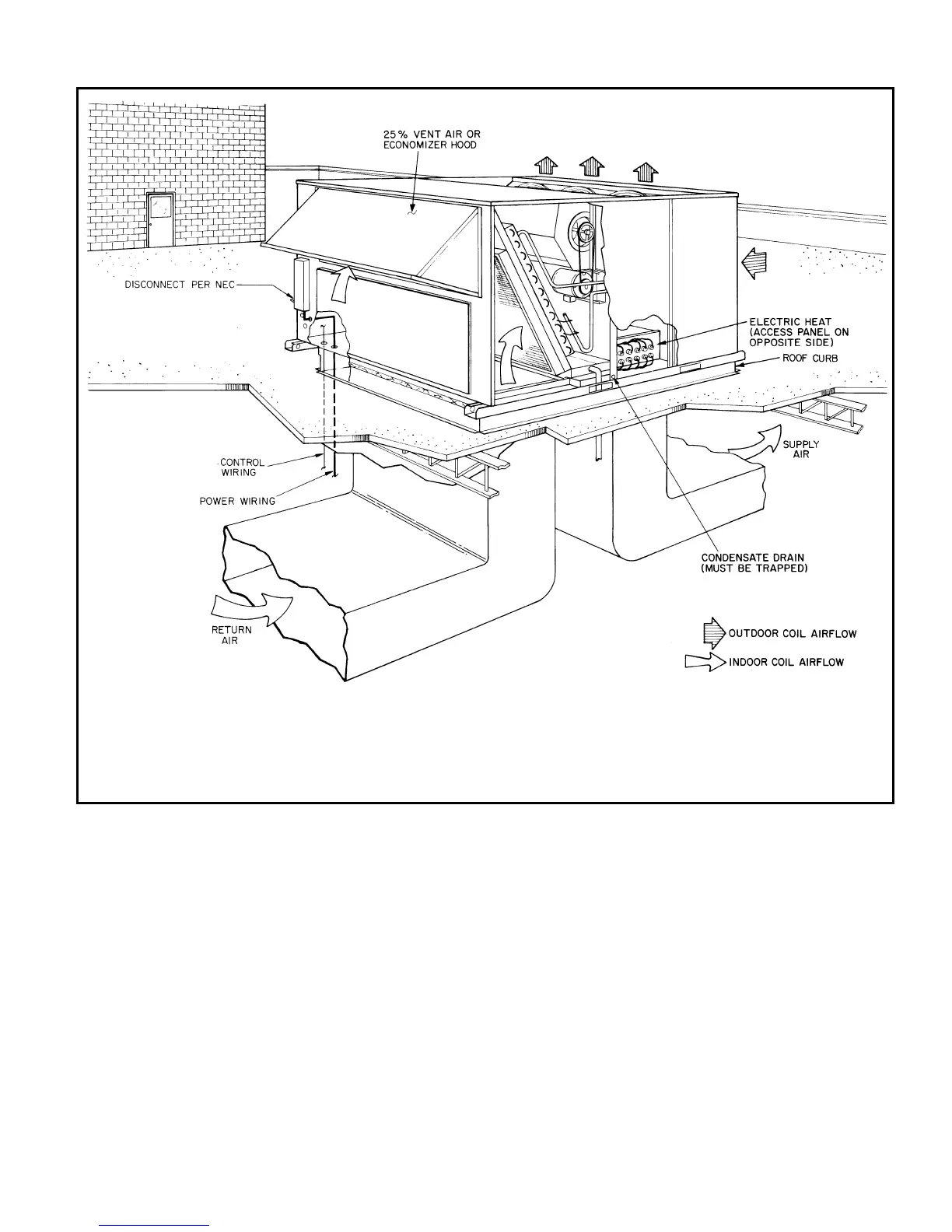 25% VENT AIR OR ECONOMIZER HOOD

DISCONNECT PER NEC

ELECTRIC HEAT (ACCESS PANEL ON OPPOSITE SIDE)

ROOF CURB

CONTROL WIRING

POWER WIRING

SUPPLY AIR

CONDENSATE DRAIN (MUST BE TRAPPED)

RETURN AIR

OUTDOOR COIL AIRFLOW

INDOOR COIL AIRFLOW