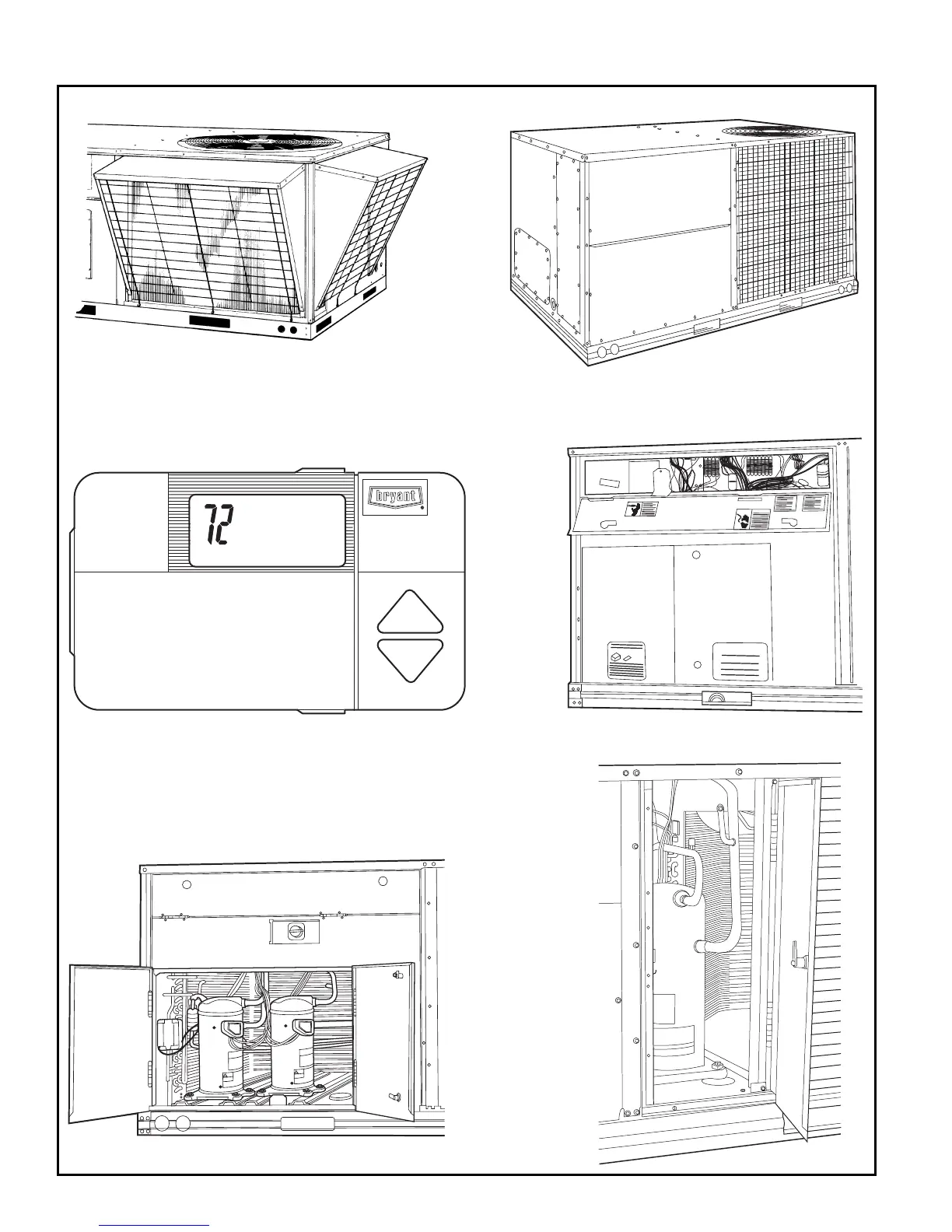 72

bryant