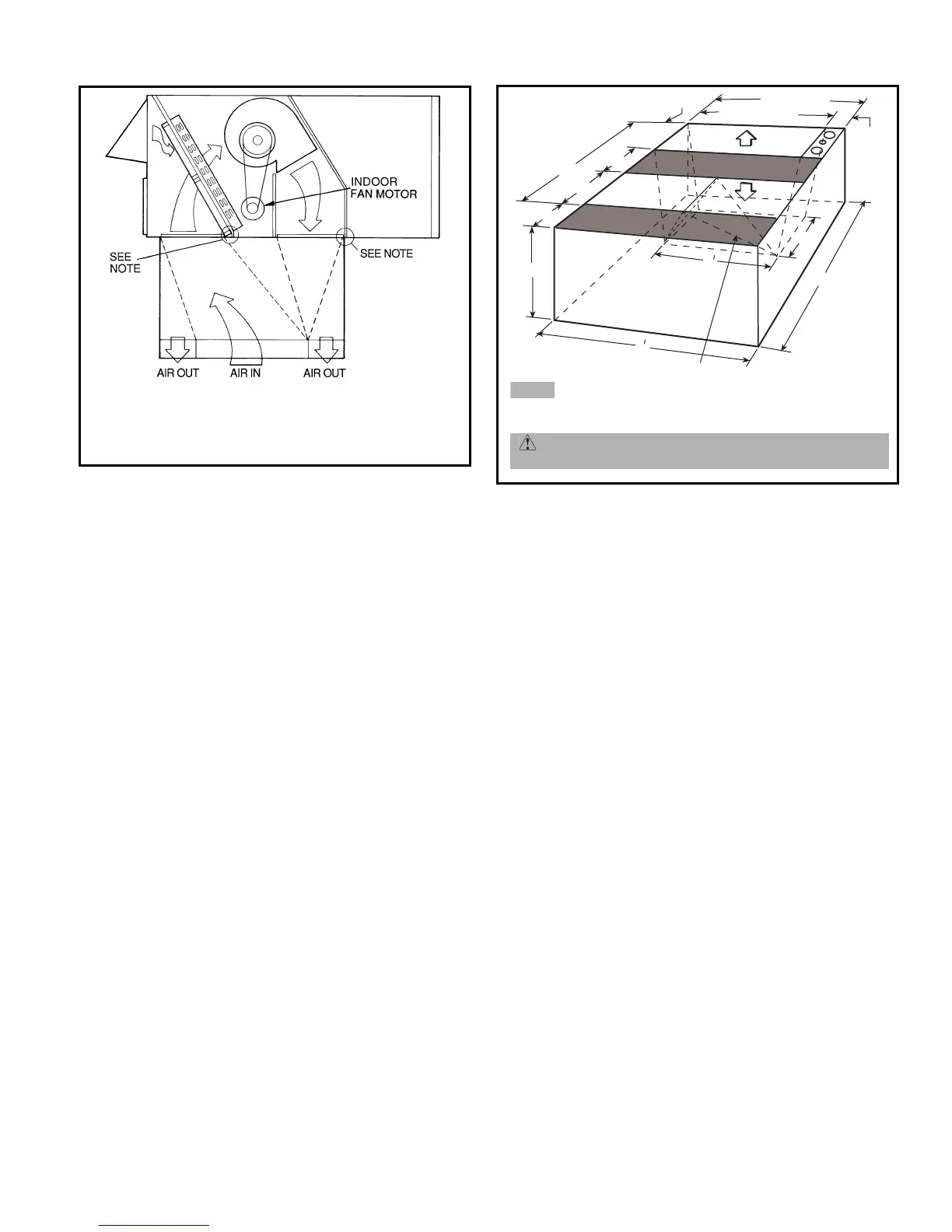 INDOOR FAN MOTOR

SEE NOTE

SEE NOTE

AIR OUT

AIR IN

AIR OUT