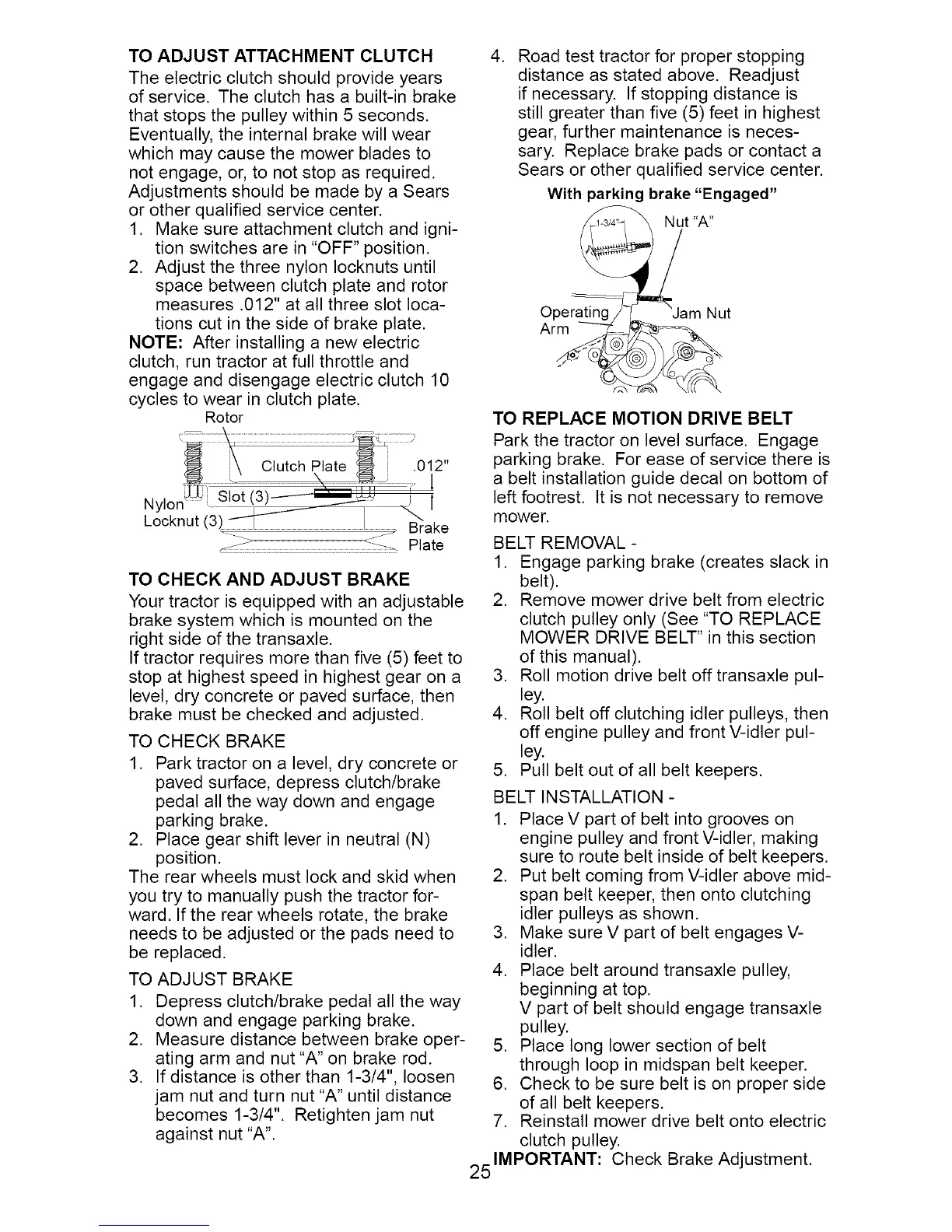 TO ADJUST ATTACHMENT CLUTCH

The electric clutch should provide years of service. The clutch has a built-in brake that stops the pulley within 5 seconds. Eventually, the internal brake will wear which may cause the mower blades to not engage, or, to not stop as required. Adjustments should be made by a Sears or other qualified service center.

1. Make sure attachment clutch and ignition switches are in "OFF" position.
2. Adjust the three nylon locknuts until space between clutch plate and rotor measures .012" at all three slot locations cut in the side of brake plate.

NOTE: After installing a new electric clutch, run tractor at full throttle and engage and disengage electric clutch 10 cycles to wear in clutch plate.

Rotor
Clutch Plate
.012"
Nylon Locknut (3)
Slot (3)
Brake Plate

TO CHECK AND ADJUST BRAKE

Your tractor is equipped with an adjustable brake system which is mounted on the right side of the transaxle.

If tractor requires more than five (5) feet to stop at highest speed in highest gear on a level, dry concrete or paved surface, then brake must be checked and adjusted.

TO CHECK BRAKE

1. Park tractor on a level, dry concrete or paved surface, depress clutch/brake pedal all the way down and engage parking brake.
2. Place gear shift lever in neutral (N) position.

The rear wheels must lock and skid when you try to manually push the tractor forward. If the rear wheels rotate, the brake needs to be adjusted or the pads need to be replaced.

TO ADJUST BRAKE

1. Depress clutch/brake pedal all the way down and engage parking brake.
2. Measure distance between brake operating arm and nut "A" on brake rod.
3. If distance is other than 1-3/4", loosen jam nut and turn nut "A" until distance becomes 1-3/4". Retighten jam nut against nut "A".

4. Road test tractor for proper stopping distance as stated above. Readjust if necessary. If stopping distance is still greater than five (5) feet in highest gear, further maintenance is necessary. Replace brake pads or contact a Sears or other qualified service center.

With parking brake "Engaged"
1-3/4"
Nut "A"
Operating Arm
Jam Nut

TO REPLACE MOTION DRIVE BELT

Park the tractor on level surface. Engage parking brake. For ease of service there is a belt installation guide decal on bottom of left footrest. It is not necessary to remove mower.

BELT REMOVAL -

1. Engage parking brake (creates slack in belt).
2. Remove mower drive belt from electric clutch pulley only (See "TO REPLACE MOWER DRIVE BELT" in this section of this manual).
3. Roll motion drive belt off transaxle pulley.
4. Roll belt off clutching idler pulleys, then off engine pulley and front V-idler pulley.
5. Pull belt out of all belt keepers.

BELT INSTALLATION -

1. Place V part of belt into grooves on engine pulley and front V-idler, making sure to route belt inside of belt keepers.
2. Put belt coming from V-idler above midspan belt keeper, then onto clutching idler pulleys as shown.
3. Make sure V part of belt engages V-idler.
4. Place belt around transaxle pulley, beginning at top.
V part of belt should engage transaxle pulley.
5. Place long lower section of belt through loop in midspan belt keeper.
6. Check to be sure belt is on proper side of all belt keepers.
7. Reinstall mower drive belt onto electric clutch pulley.

IMPORTANT: Check Brake Adjustment.

25