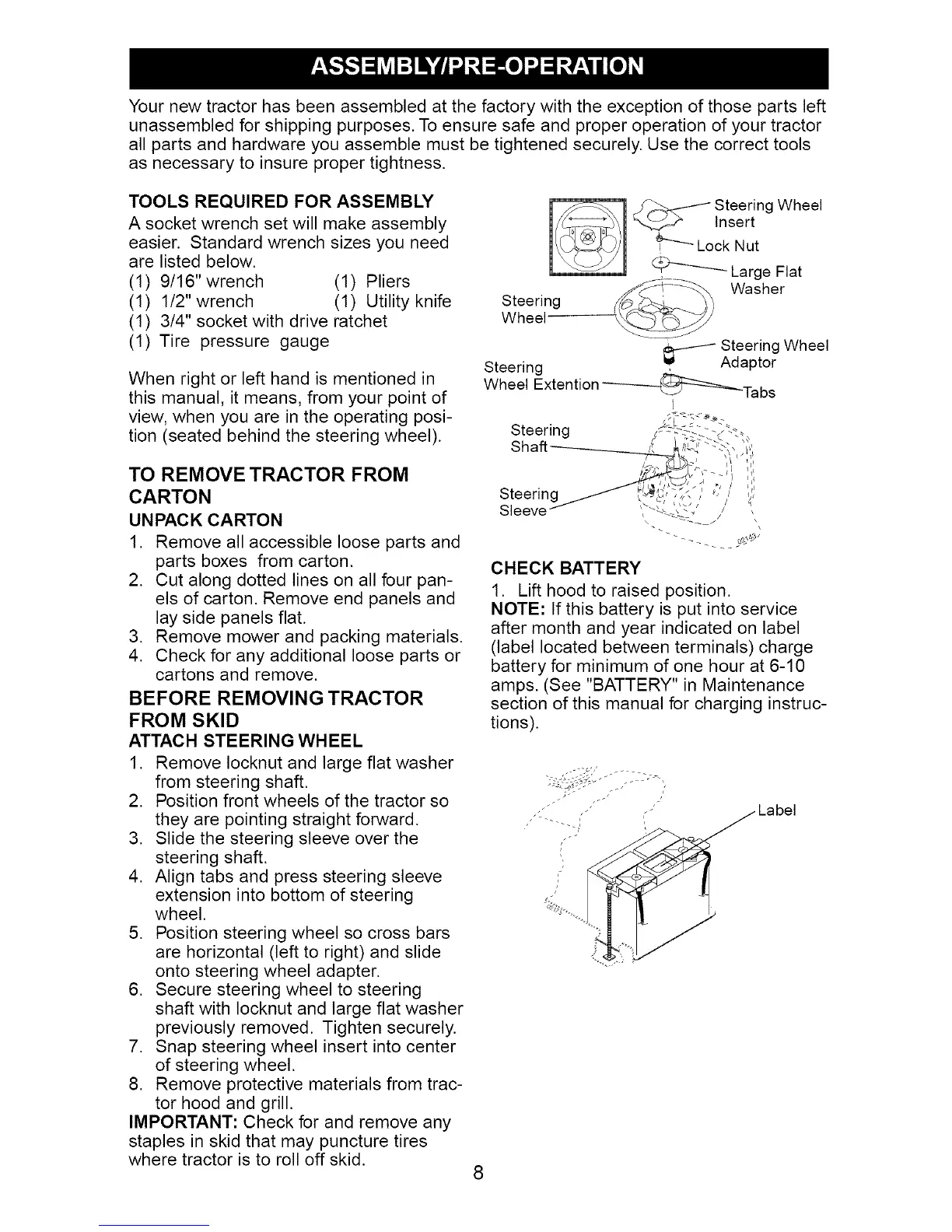 ASSEMBLY/PRE-OPERATION

Your new tractor has been assembled at the factory with the exception of those parts left unassembled for shipping purposes. To ensure safe and proper operation of your tractor all parts and hardware you assemble must be tightened securely. Use the correct tools as necessary to insure proper tightness.

TOOLS REQUIRED FOR ASSEMBLY
A socket wrench set will make assembly easier. Standard wrench sizes you need are listed below.
(1) 9/16" wrench (1) Pliers
(1) 1/2" wrench (1) Utility knife
(1) 3/4" socket with drive ratchet
(1) Tire pressure gauge

When right or left hand is mentioned in this manual, it means, from your point of view, when you are in the operating position (seated behind the steering wheel).

TO REMOVE TRACTOR FROM CARTON
UNPACK CARTON
1. Remove all accessible loose parts and parts boxes from carton.
2. Cut along dotted lines on all four panels of carton. Remove end panels and lay side panels flat.
3. Remove mower and packing materials.
4. Check for any additional loose parts or cartons and remove.

BEFORE REMOVING TRACTOR FROM SKID
ATTACH STEERING WHEEL
1. Remove locknut and large flat washer from steering shaft.
2. Position front wheels of the tractor so they are pointing straight forward.
3. Slide the steering sleeve over the steering shaft.
4. Align tabs and press steering sleeve extension into bottom of steering wheel.
5. Position steering wheel so cross bars are horizontal (left to right) and slide onto steering wheel adapter.
6. Secure steering wheel to steering shaft with locknut and large flat washer previously removed. Tighten securely.
7. Snap steering wheel insert into center of steering wheel.
8. Remove protective materials from tractor hood and grill.
IMPORTANT: Check for and remove any staples in skid that may puncture tires where tractor is to roll off skid.

Steering Wheel Insert
Lock Nut
Large Flat Washer
Steering Wheel
Steering Wheel Adaptor
Steering Wheel Extention
Tabs
Steering Shaft
Steering Sleeve

CHECK BATTERY
1. Lift hood to raised position.
NOTE: If this battery is put into service after month and year indicated on label (label located between terminals) charge battery for minimum of one hour at 6-10 amps. (See "BATTERY" in Maintenance section of this manual for charging instructions).

Label

8