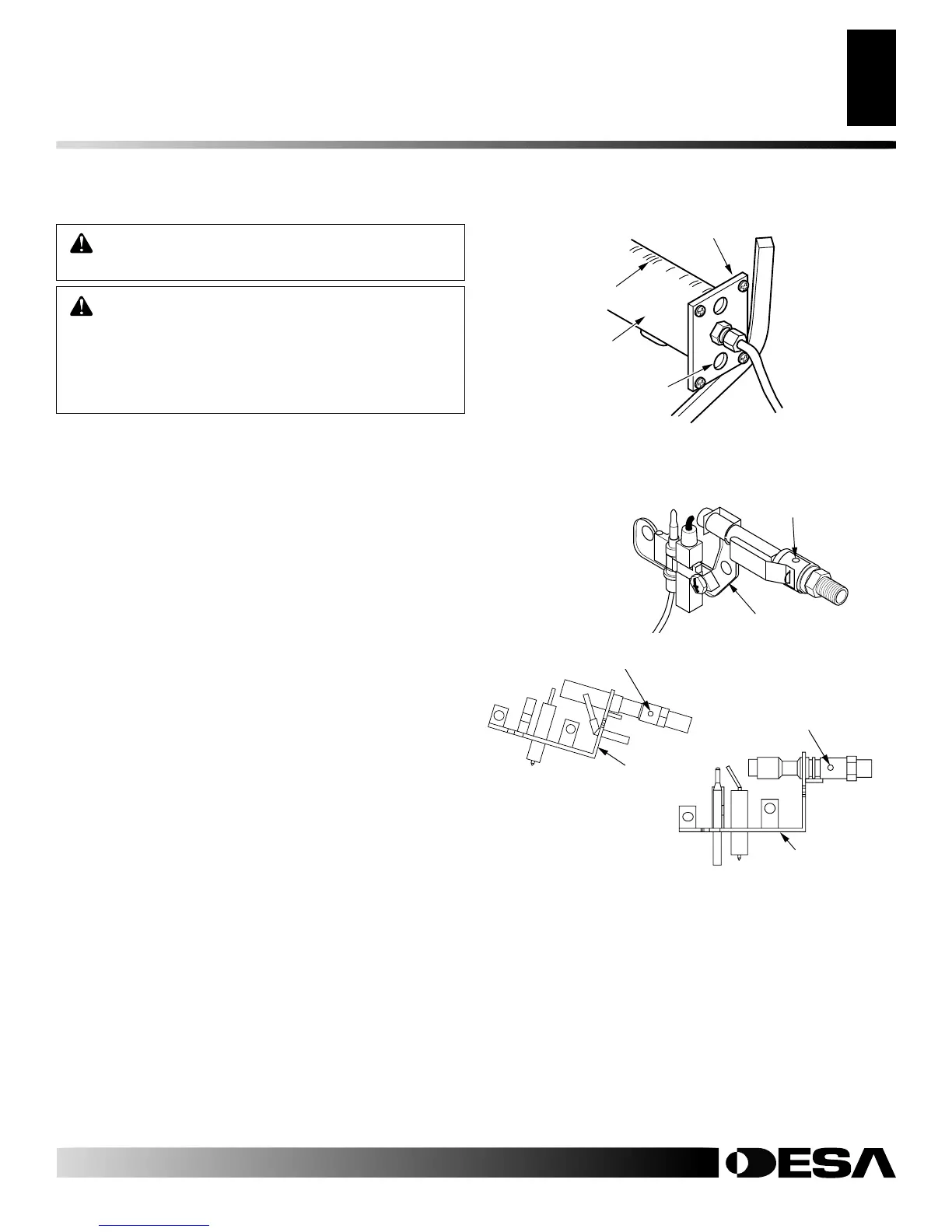 DESA